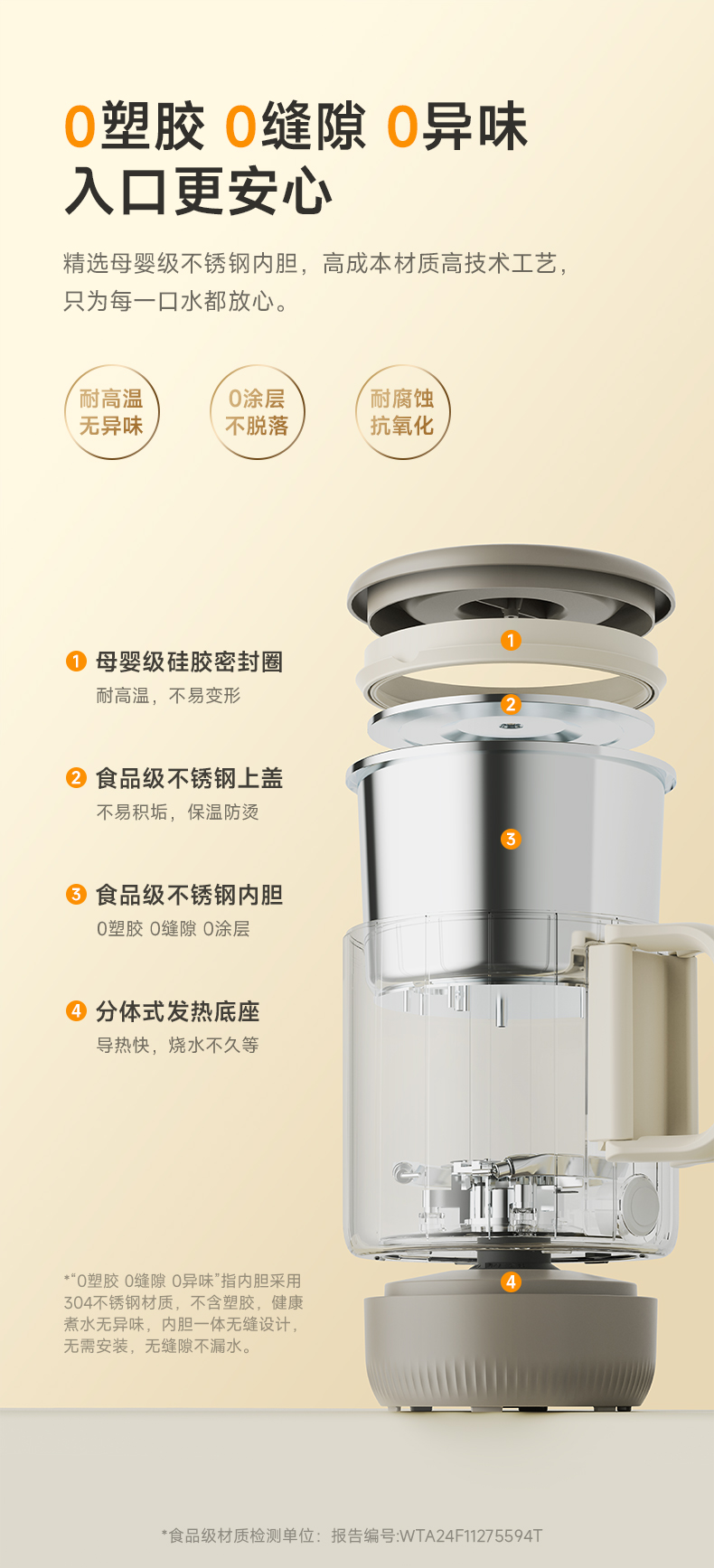 0塑胶 0缝隙 0异味
入口更安心

精选母婴级不锈钢内胆，高成本材质高技术工艺，只为每一口水都放心。

耐高温
无异味

0涂层
不脱落

耐腐蚀
抗氧化

1 母婴级硅胶密封圈
耐高温，不易变形

2 食品级不锈钢上盖
不易积垢，保温防烫

3 食品级不锈钢内胆
0塑胶 0缝隙 0涂层

4 分体式发热底座
导热快，烧水不久等

1

2

3

4

*"0塑胶 0缝隙 0异味"指内胆采用304不锈钢材质，不含塑胶，健康煮水无异味，内胆一体无缝设计，无需安装，无缝隙不漏水。

*食品级材质检测单位：报告编号:WTA24F11275594T