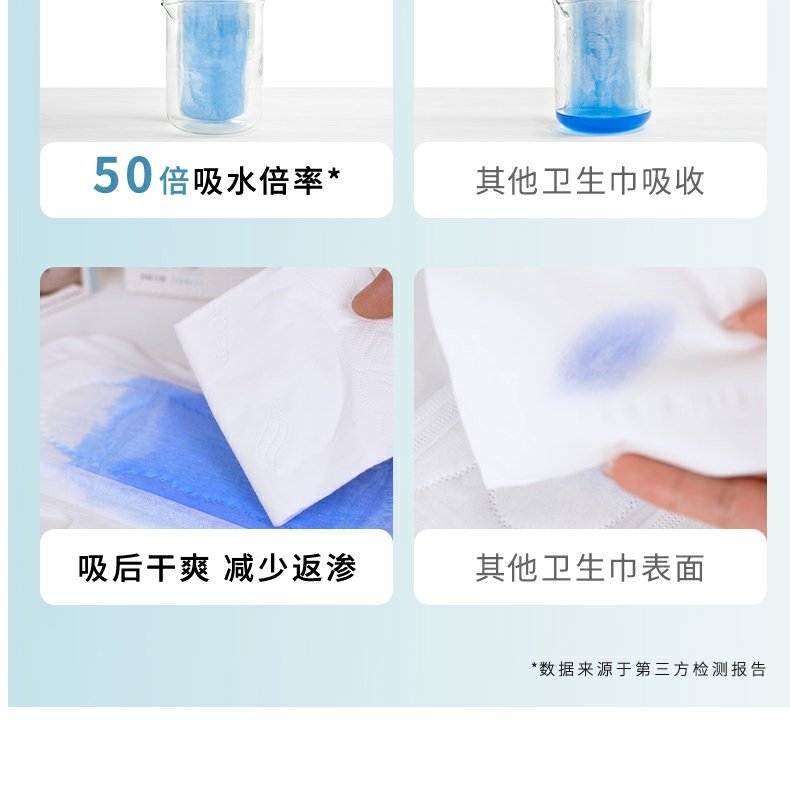 50倍吸水倍率*

其他卫生巾吸收

吸后干爽 减少返渗

其他卫生巾表面

*数据来源于第三方检测报告