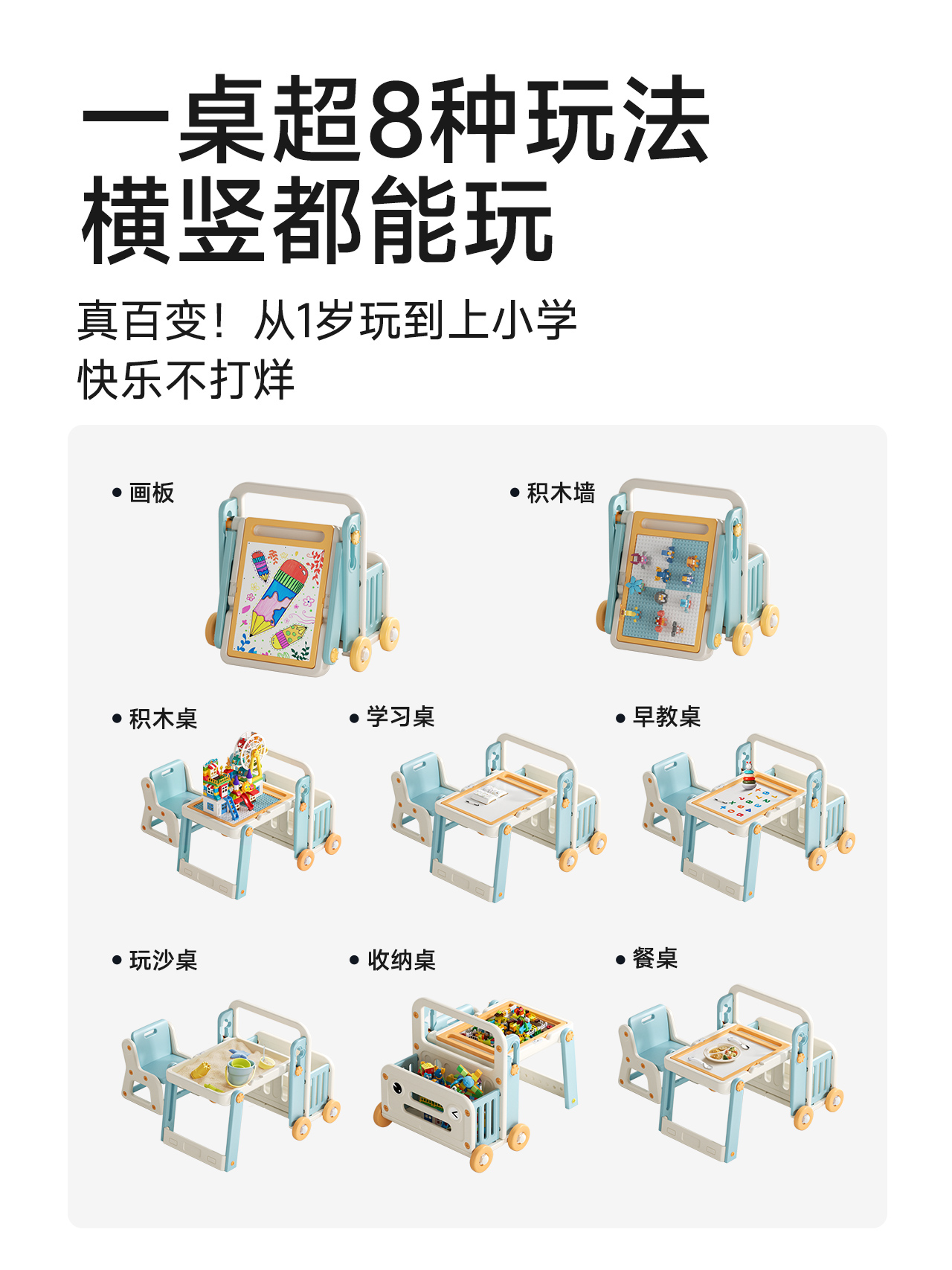 一桌超8种玩法
横竖都能玩

真百变！从1岁玩到上小学
快乐不打烊

• 画板
• 积木墙
• 积木桌
• 学习桌
• 早教桌
• 玩沙桌
• 收纳桌
• 餐桌