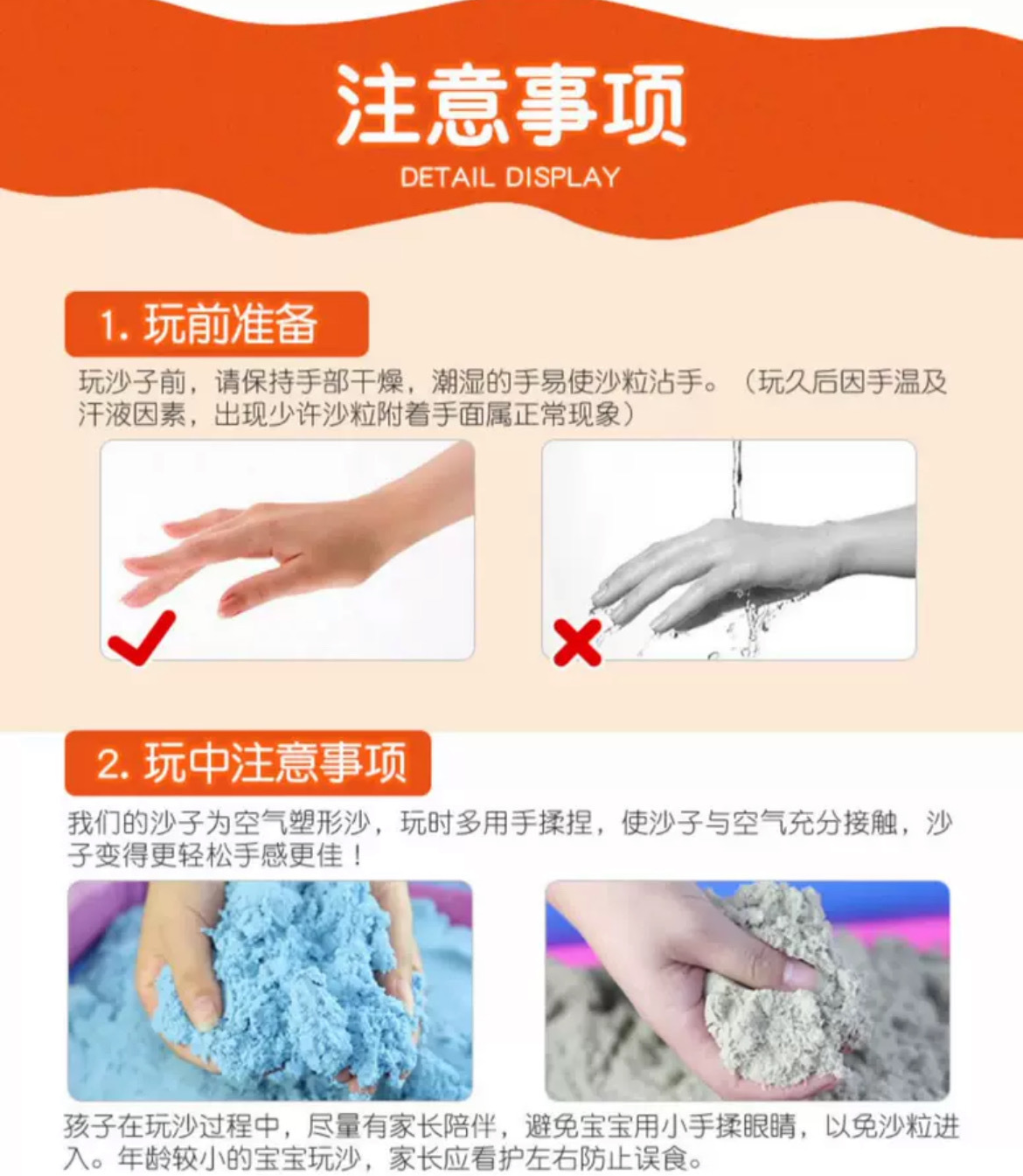 注意事项
DETAIL DISPLAY

1. 玩前准备

玩沙子前，请保持手部干燥，潮湿的手易使沙粒沾手。（玩久后因手温及汗液因素，出现少许沙粒附着手面属正常现象）

2. 玩中注意事项

我们的沙子为空气塑形沙，玩时多用手揉捏，使沙子与空气充分接触，沙子变得更轻松手感更佳！

孩子在玩沙过程中，尽量有家长陪伴，避免宝宝用小手揉眼睛，以免沙粒进入。年龄较小的宝宝玩沙，家长应看护左右防止误食。