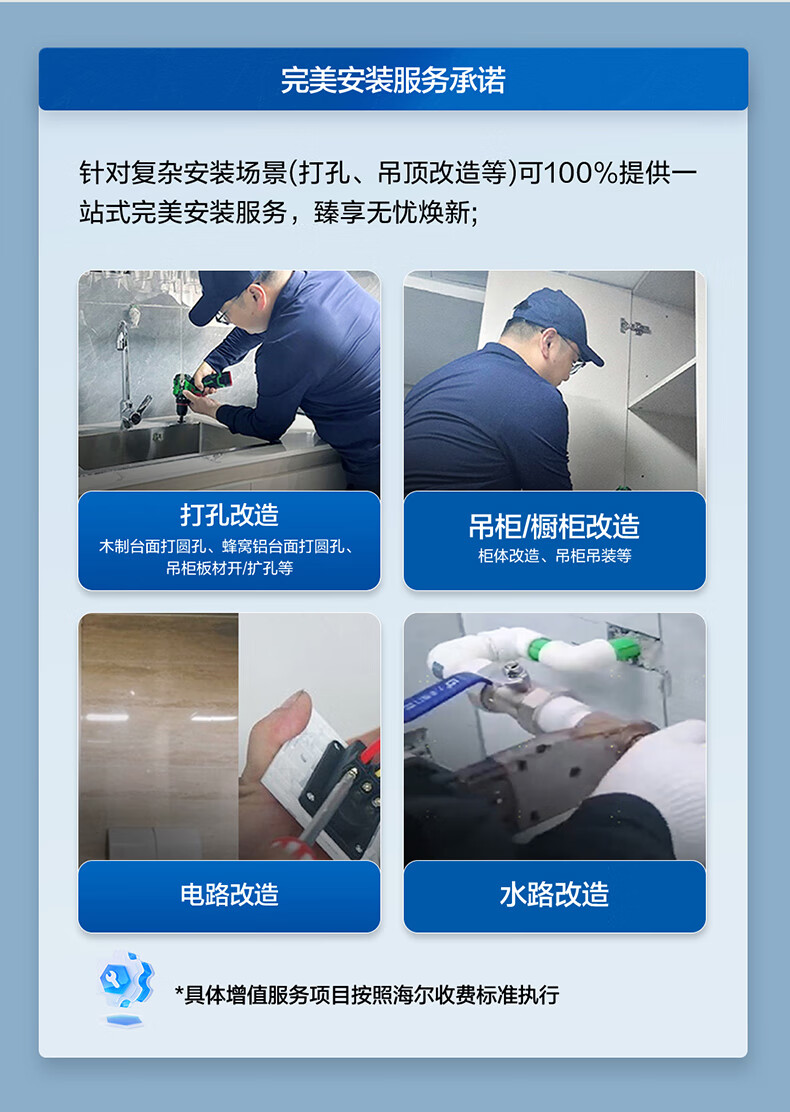 完美安装服务承诺

针对复杂安装场景(打孔、吊顶改造等)可100%提供一站式完美安装服务，臻享无忧焕新;

打孔改造
木制台面打圆孔、蜂窝铝台面打圆孔、吊柜板材开/扩孔等

吊柜/橱柜改造
柜体改造、吊柜吊装等

电路改造

水路改造

*具体增值服务项目按照海尔收费标准执行