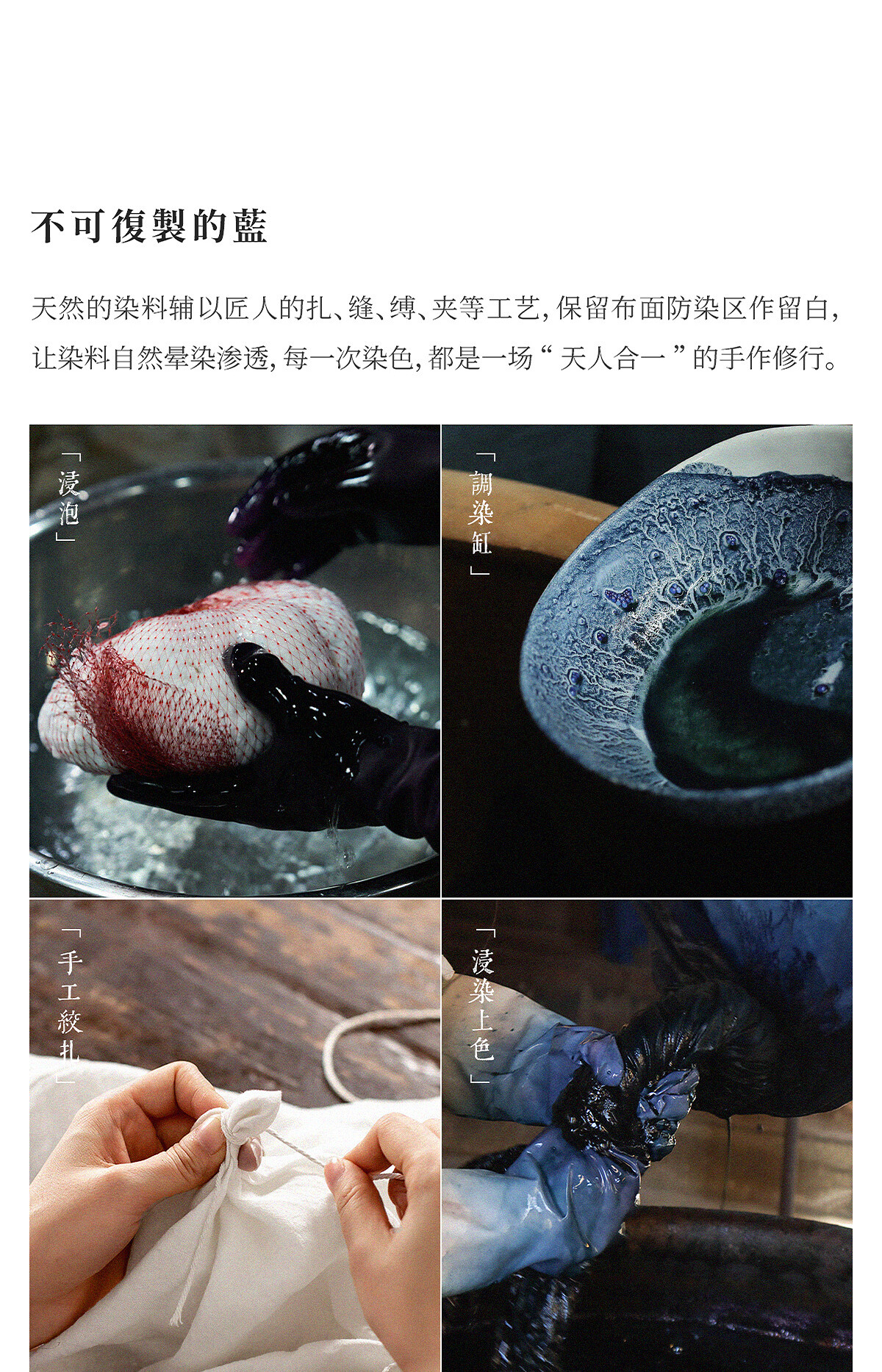 不可復製的藍

天然的染料辅以匠人的扎、缝、缚、夹等工艺，保留布面防染区作留白，让染料自然晕染渗透，每一次染色，都是一场“天人合一”的手作修行。

「浸泡」

「調染缸」

「手工絞扎」

「浸染上色」