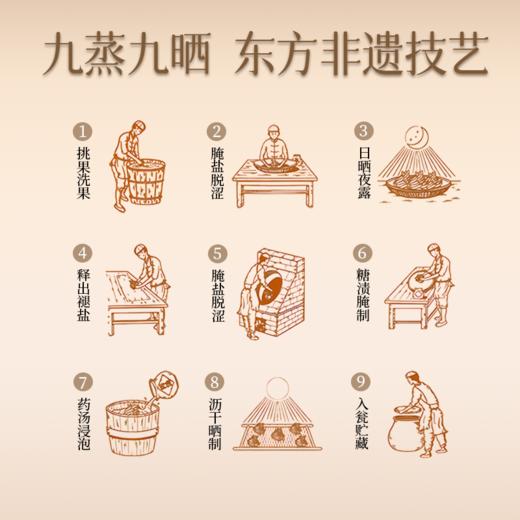 九蒸九晒 东方非遗技艺

1 挑果洗果

2 腌盐脱涩

3 日晒夜露

4 释出褪盐

5 腌盐脱涩

6 糖渍腌制

7 药汤浸泡

8 沥干晒制

9 入瓮贮藏