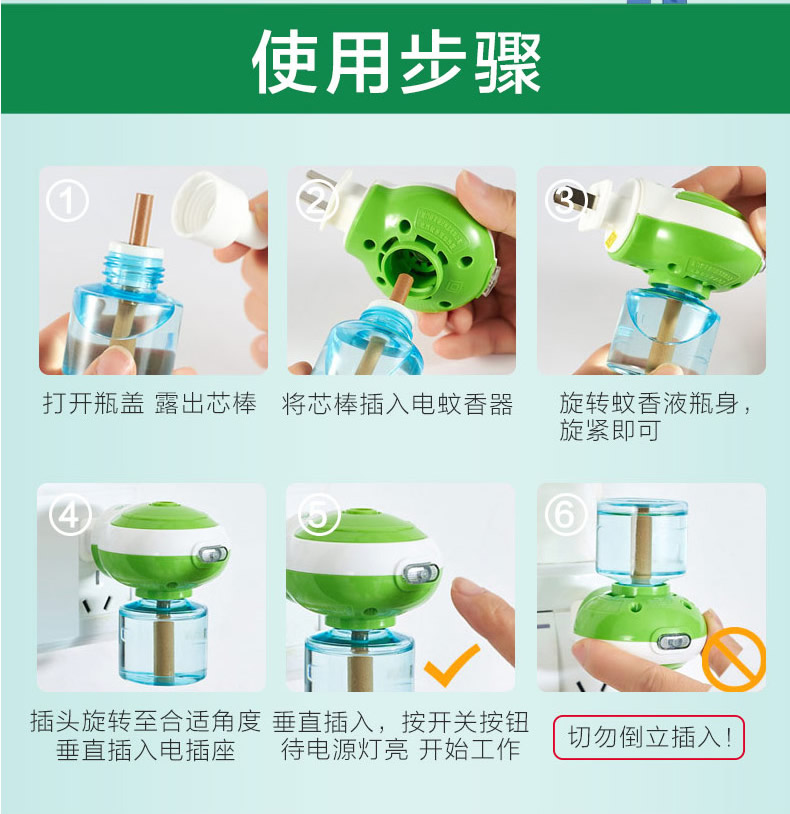 使用步骤

①
打开瓶盖 露出芯棒

②
将芯棒插入电蚊香器

③
旋转蚊香液瓶身，旋紧即可

④
插头旋转至合适角度 垂直插入电插座

⑤
垂直插入，按开关按钮 待电源灯亮 开始工作

⑥
切勿倒立插入!