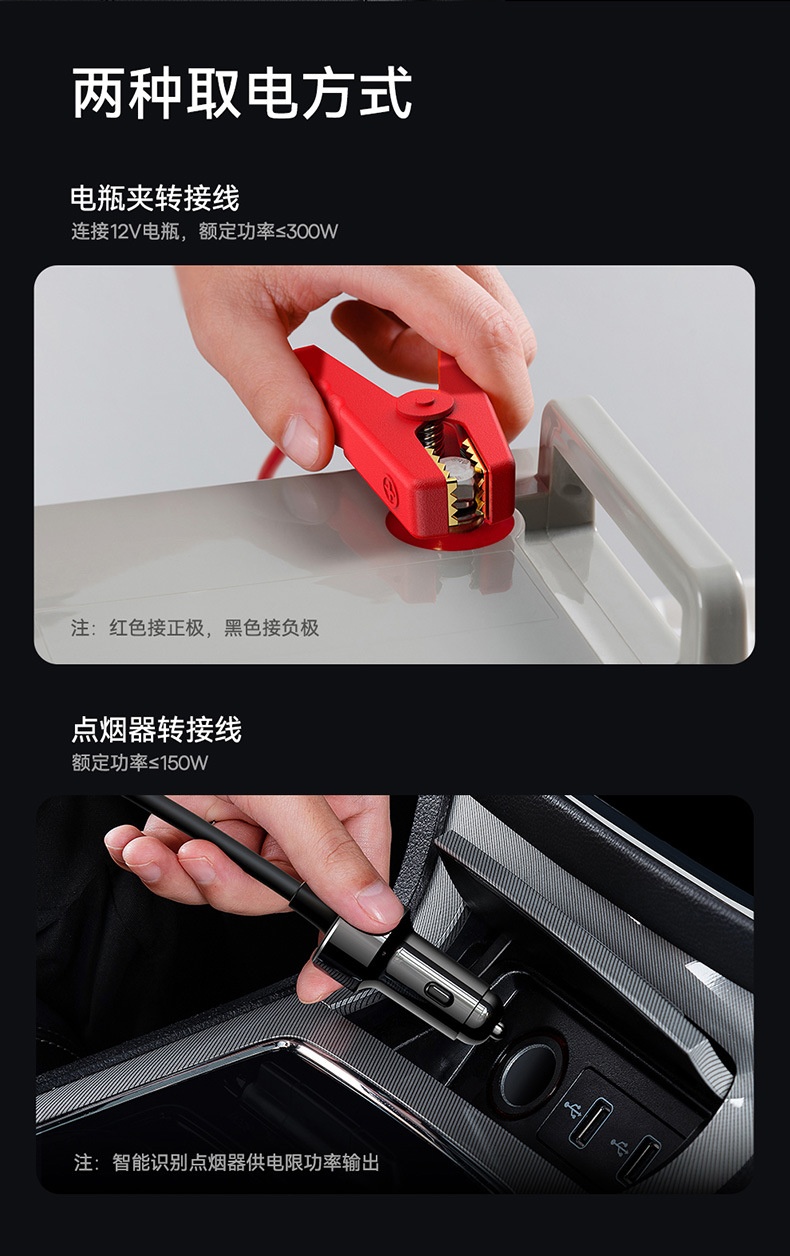 两种取电方式

电瓶夹转接线
连接12V电瓶，额定功率≤300W

注：红色接正极，黑色接负极

点烟器转接线
额定功率≤150W

注：智能识别点烟器供电限功率输出