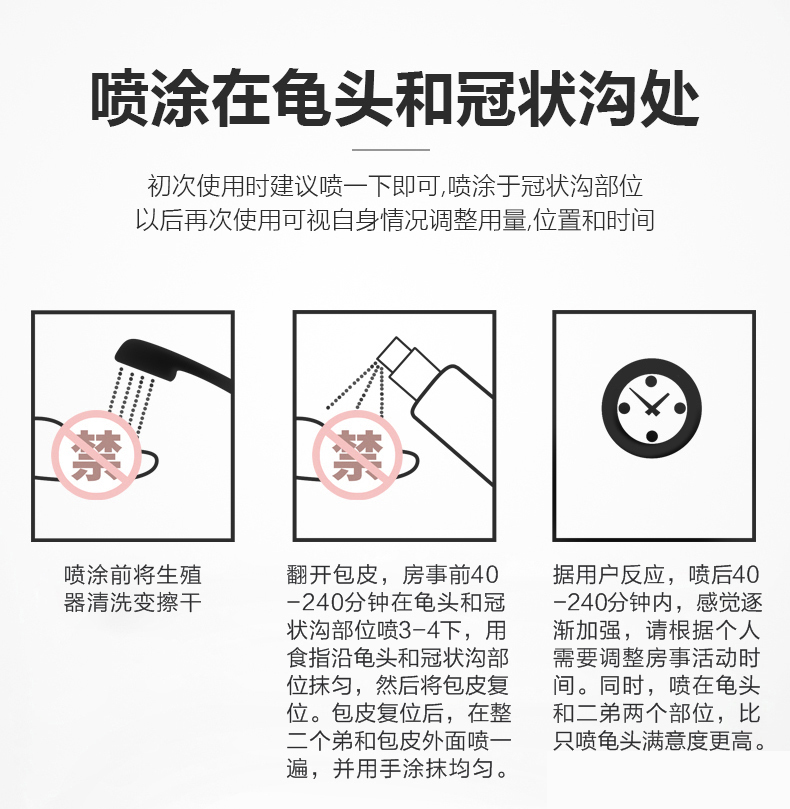 喷涂在龟头和冠状沟处

初次使用时建议喷一下即可,喷涂于冠状沟部位
以后再次使用可视自身情况调整用量,位置和时间

禁

禁

喷涂前将生殖器清洗变擦干

翻开包皮，房事前40-240分钟在龟头和冠状沟部位喷3-4下，用食指沿龟头和冠状沟部位抹匀，然后将包皮复位。包皮复位后，在整二个弟和包皮外面喷一遍，并用手涂抹均匀。

据用户反应，喷后40-240分钟内，感觉逐渐加强，请根据个人需要调整房事活动时间。同时，喷在龟头和二弟两个部位，比只喷龟头满意度更高。