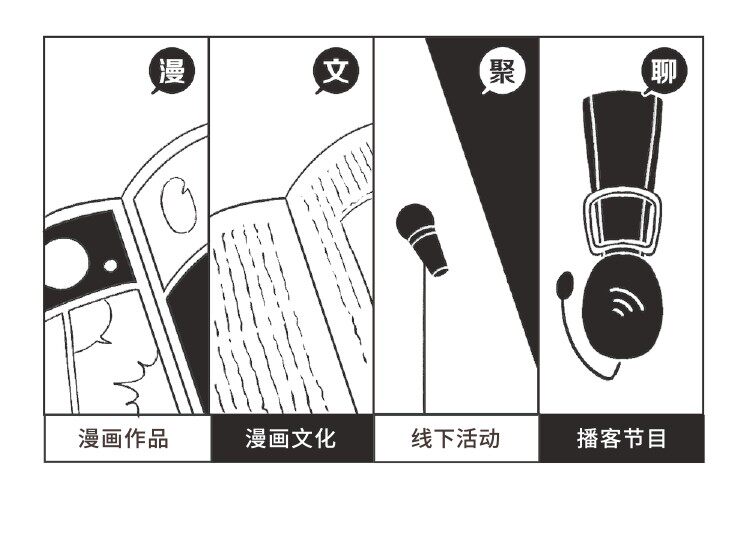 漫

文

聚

聊

漫画作品

漫画文化

线下活动

播客节目