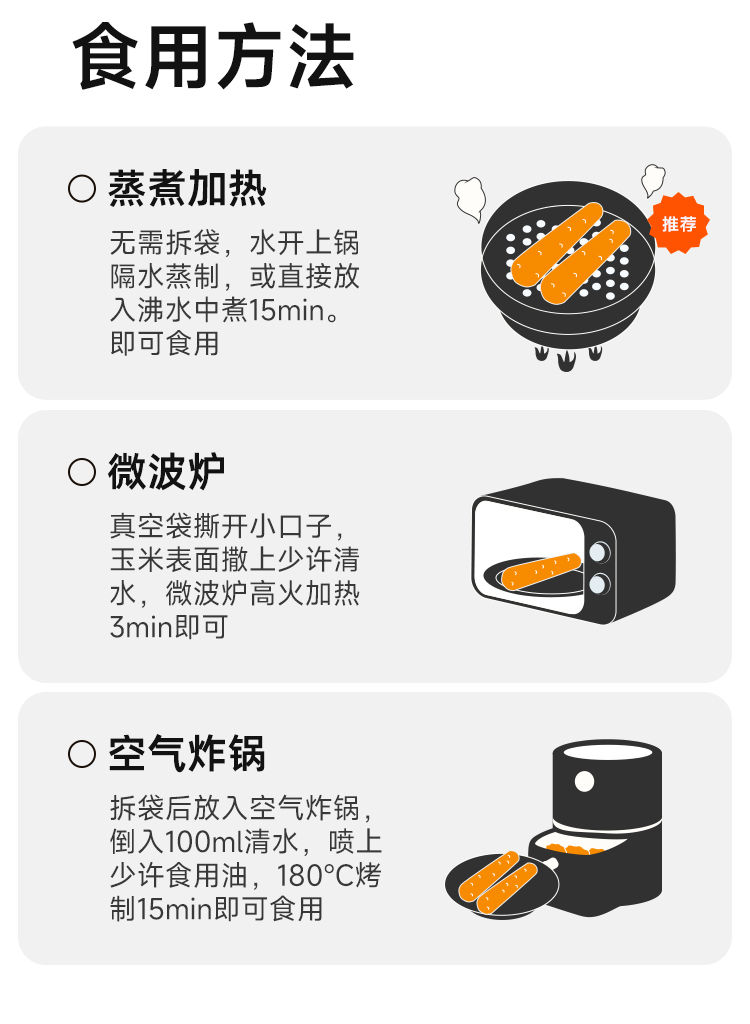 食用方法

○ 蒸煮加热

无需拆袋，水开上锅隔水蒸制，或直接放入沸水中煮15min。即可食用

推荐

○ 微波炉

真空袋撕开小口子，玉米表面撒上少许清水，微波炉高火加热3min即可

○ 空气炸锅

拆袋后放入空气炸锅，倒入100ml清水，喷上少许食用油，180°C烤制15min即可食用