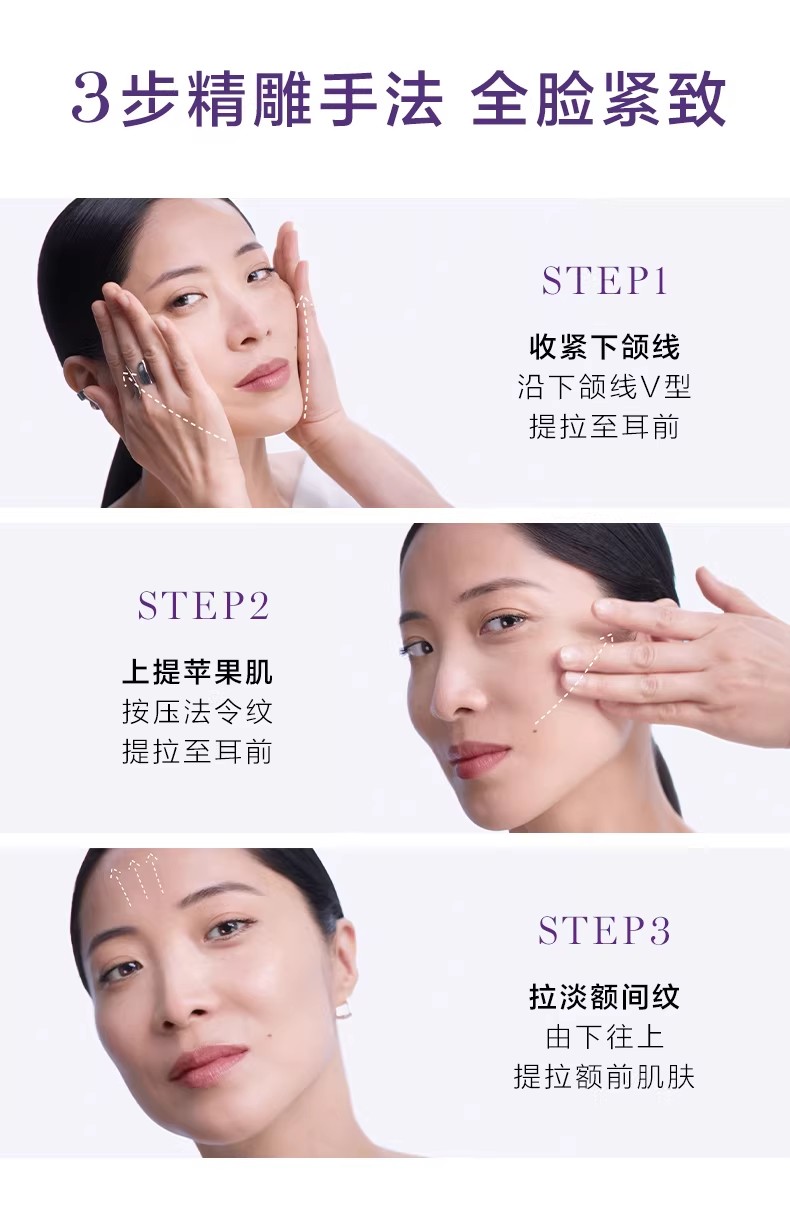 3步精雕手法 全脸紧致

STEP1
收紧下颌线
沿下颌线V型
提拉至耳前

STEP2
上提苹果肌
按压法令纹
提拉至耳前

STEP3
拉淡额间纹
由下往上
提拉额前肌肤