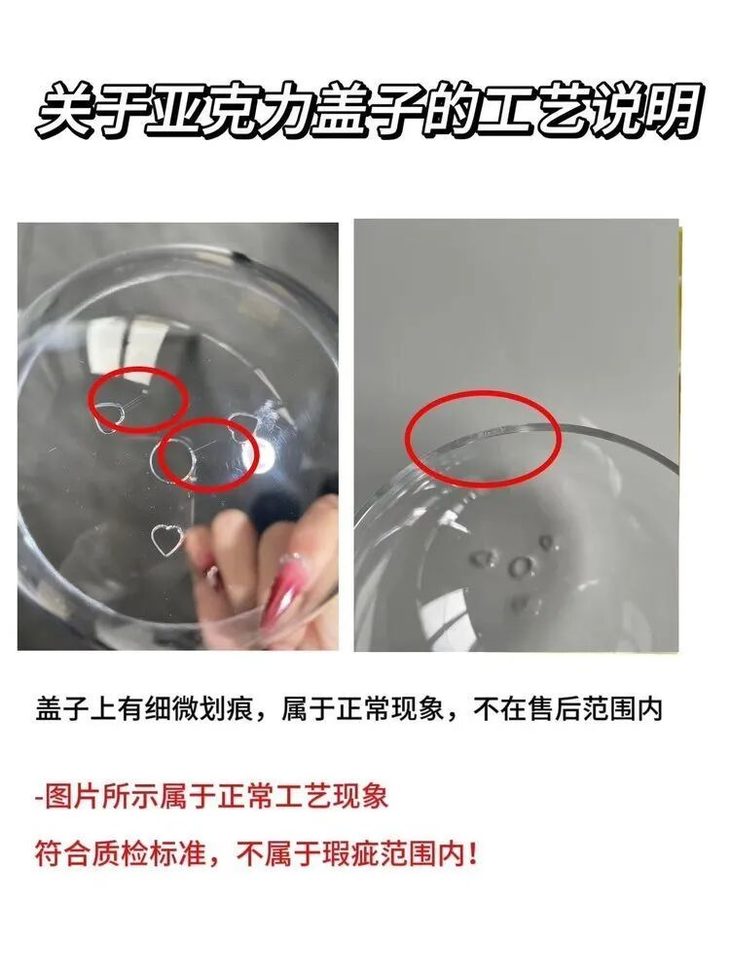 关于亚克力盖子的工艺说明

盖子上有细微划痕，属于正常现象，不在售后范围内

-图片所示属于正常工艺现象

符合质检标准，不属于瑕疵范围内！