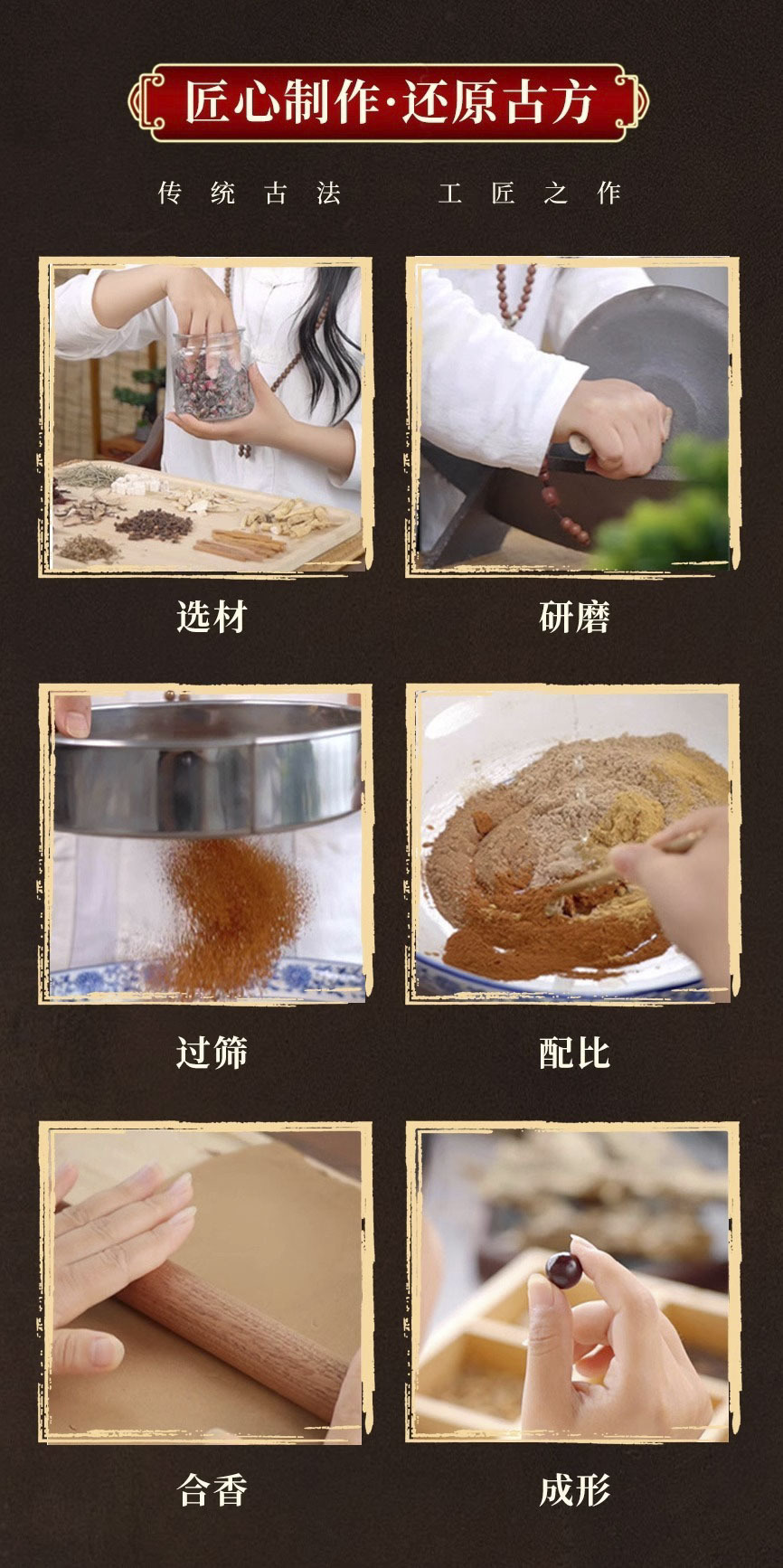 匠心制作·还原古方

传统古法　　工匠之作

选材

研磨

过筛

配比

合香

成形