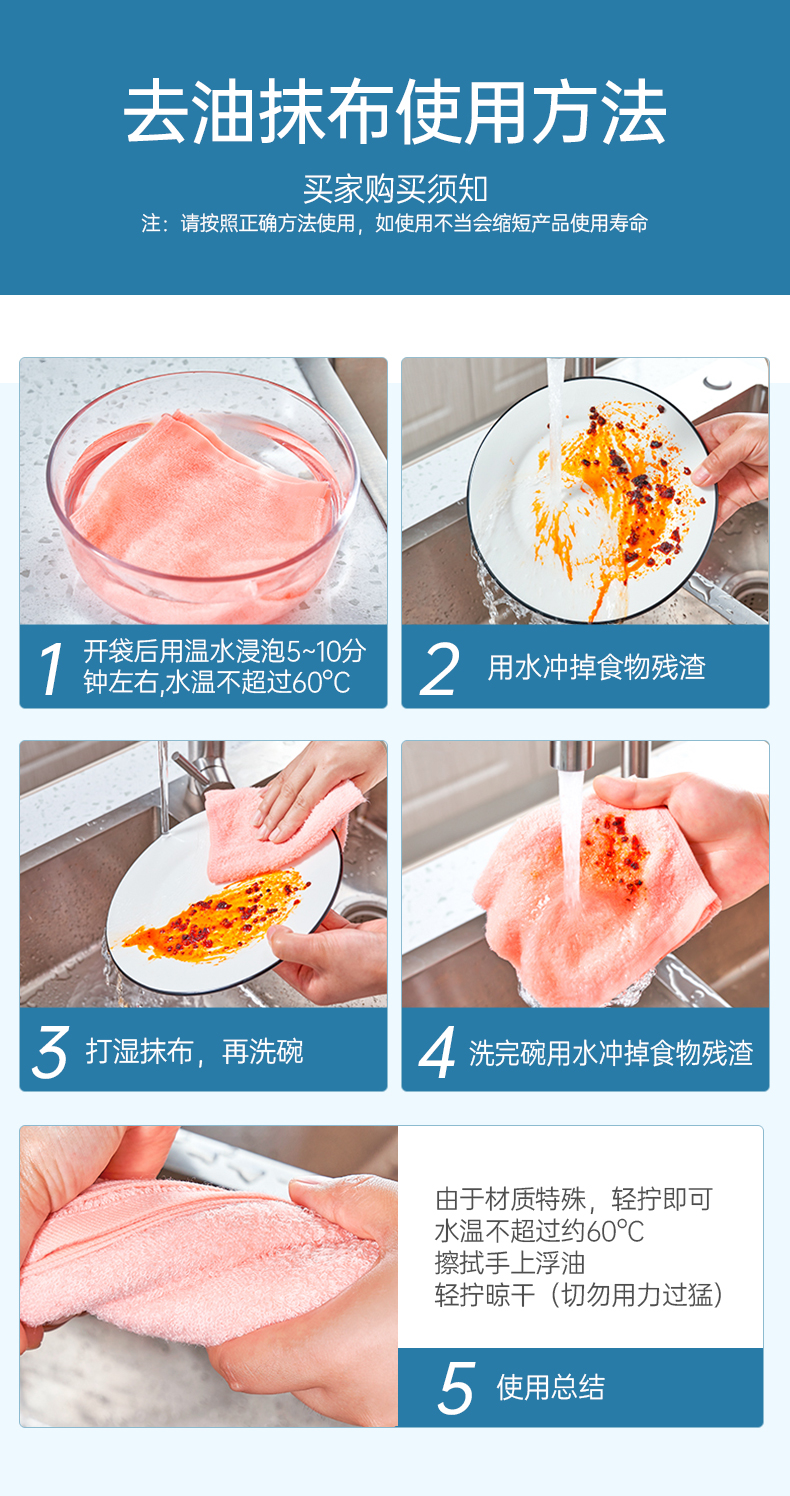 去油抹布使用方法

买家购买须知

注：请按照正确方法使用，如使用不当会缩短产品使用寿命

1 开袋后用温水浸泡5~10分钟左右,水温不超过60°C

2 用水冲掉食物残渣

3 打湿抹布，再洗碗

4 洗完碗用水冲掉食物残渣

由于材质特殊，轻拧即可
水温不超过约60°C
擦拭手上浮油
轻拧晾干（切勿用力过猛）

5 使用总结