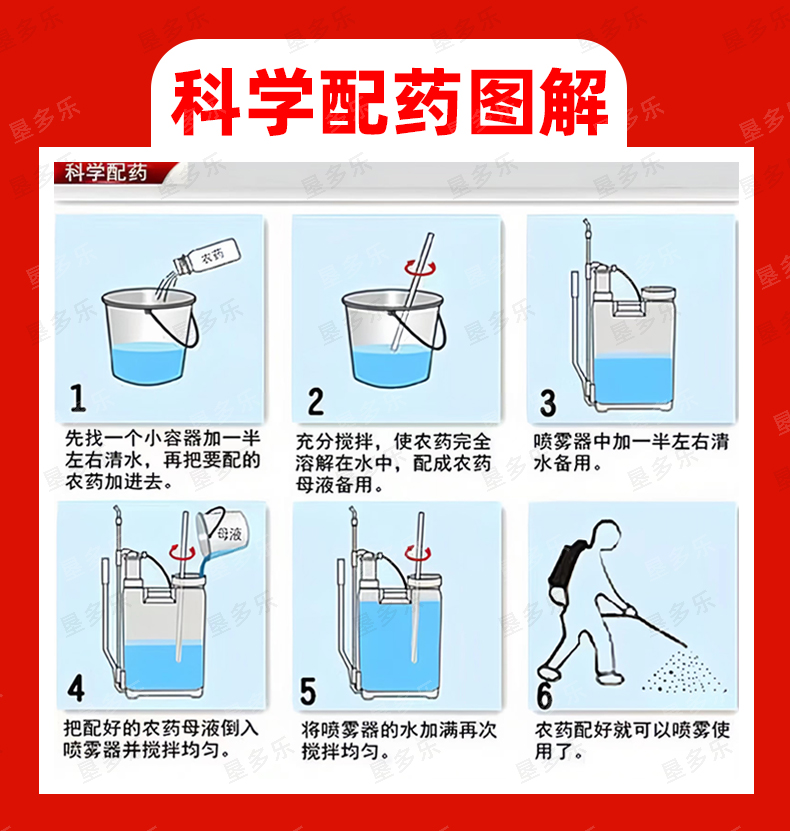 科学配药图解

科学配药

农药

1

先找一个小容器加一半左右清水，再把要配的农药加进去。

2

充分搅拌，使农药完全溶解在水中，配成农药母液备用。

3

喷雾器中加一半左右清水备用。

母液

4

把配好的农药母液倒入喷雾器并搅拌均匀。

5

将喷雾器的水加满再次搅拌均匀。

6

农药配好就可以喷雾使用了。

垦多乐