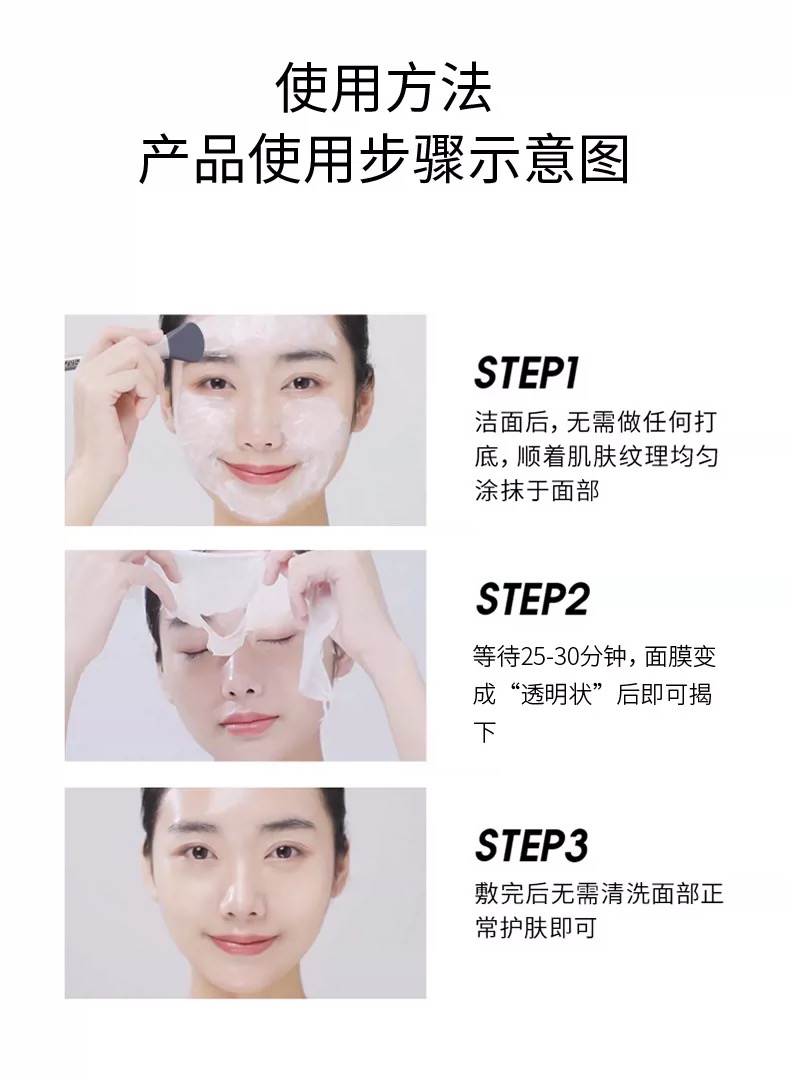 使用方法
产品使用步骤示意图

STEP1
洁面后，无需做任何打底，顺着肌肤纹理均匀涂抹于面部

STEP2
等待25-30分钟，面膜变成“透明状”后即可揭下

STEP3
敷完后无需清洗面部正常护肤即可