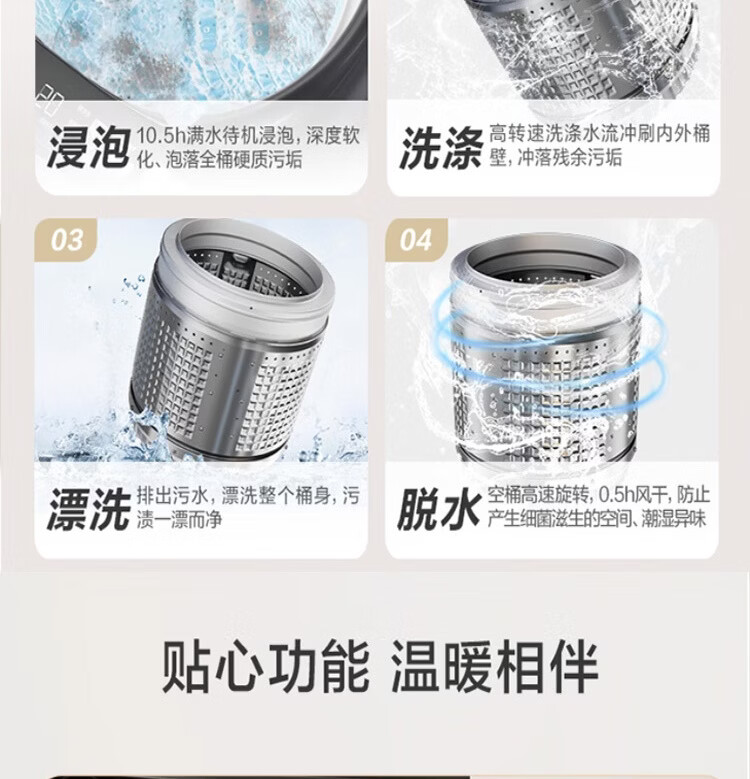 浸泡 10.5h满水待机浸泡，深度软化、泡落全桶硬质污垢

洗涤 高转速洗涤水流冲刷内外桶壁，冲落残余污垢

03

漂洗 排出污水，漂洗整个桶身，污渍一漂而净

04

脱水 空桶高速旋转，0.5h风干，防止产生细菌滋生的空间、潮湿异味

贴心功能 温暖相伴