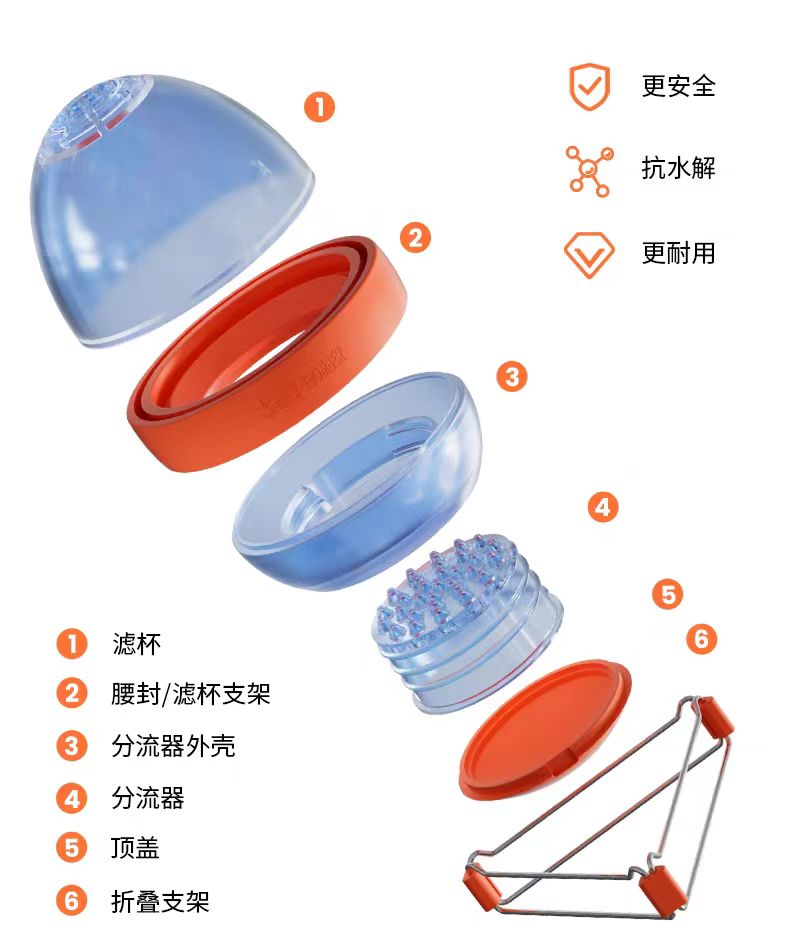 更安全

抗水解

更耐用

1

2

3

4

5

6

1 滤杯

2 腰封/滤杯支架

3 分流器外壳

4 分流器

5 顶盖

6 折叠支架