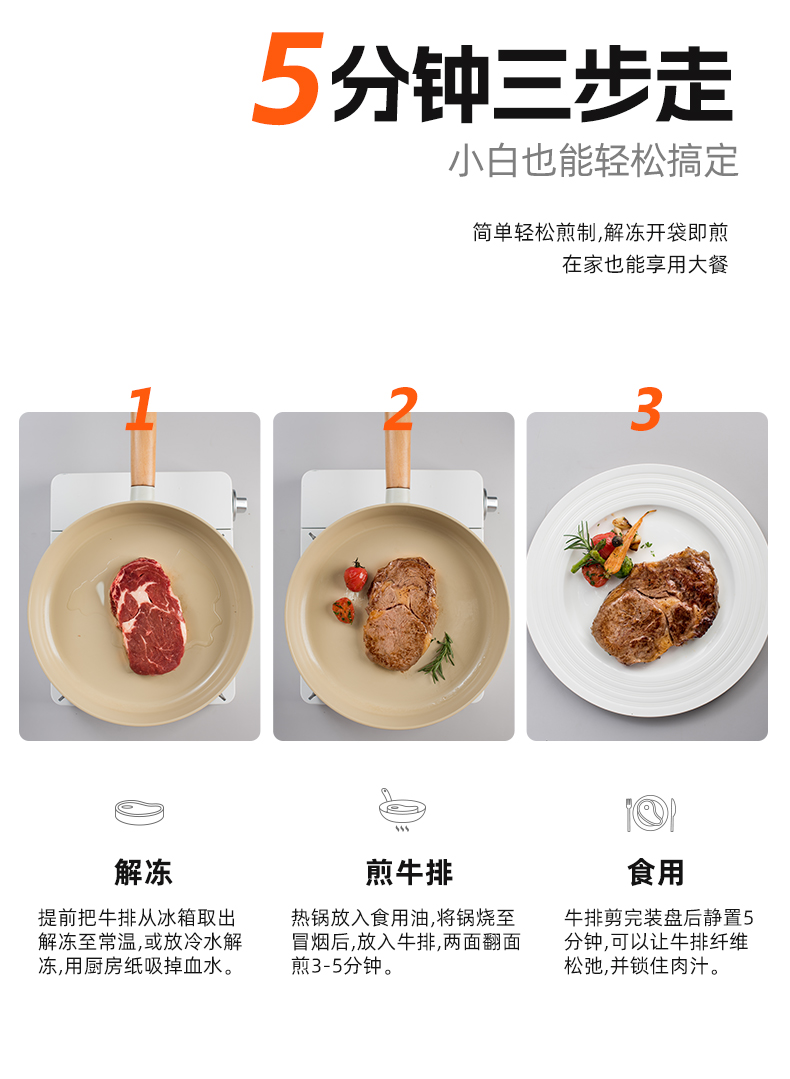 5分钟三步走
小白也能轻松搞定

简单轻松煎制,解冻开袋即煎
在家也能享用大餐

1

2

3

解冻
提前把牛排从冰箱取出解冻至常温,或放冷水解冻,用厨房纸吸掉血水。

煎牛排
热锅放入食用油,将锅烧至冒烟后,放入牛排,两面翻面煎3-5分钟。

食用
牛排剪完装盘后静置5分钟,可以让牛排纤维松弛,并锁住肉汁。