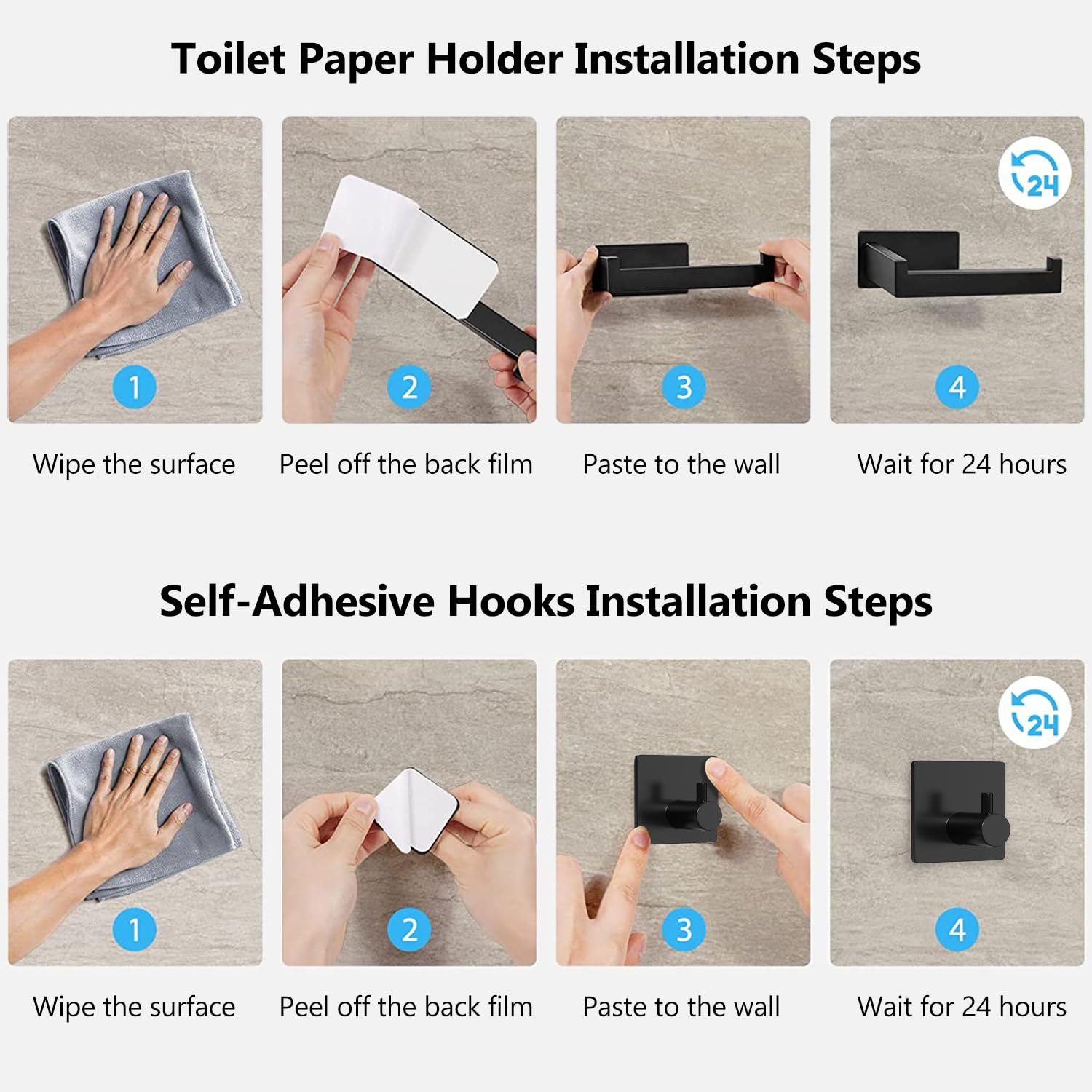 Toilet Paper Holder Installation Steps

1
Wipe the surface

2
Peel off the back film

3
Paste to the wall

24
4
Wait for 24 hours

Self-Adhesive Hooks Installation Steps

1
Wipe the surface

2
Peel off the back film

3
Paste to the wall

24
4
Wait for 24 hours