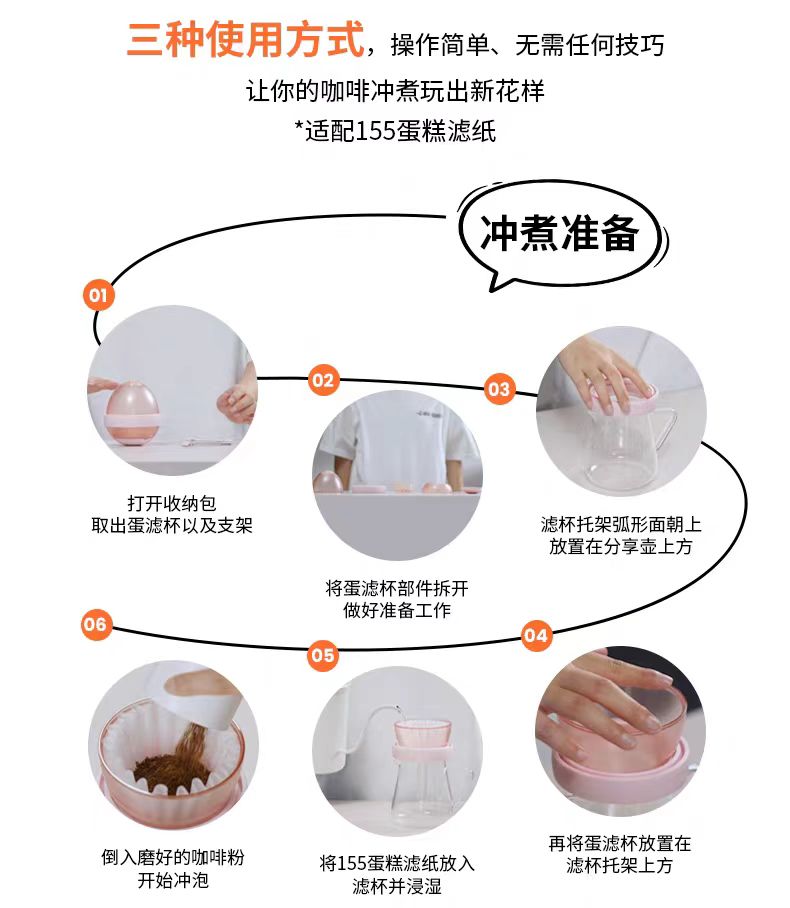 三种使用方式，操作简单、无需任何技巧
让你的咖啡冲煮玩出新花样
*适配155蛋糕滤纸

冲煮准备

01
打开收纳包
取出蛋滤杯以及支架

02
将蛋滤杯部件拆开
做好准备工作

03
滤杯托架弧形面朝上
放置在分享壶上方

04
再将蛋滤杯放置在
滤杯托架上方

05
将155蛋糕滤纸放入
滤杯并浸湿

06
倒入磨好的咖啡粉
开始冲泡