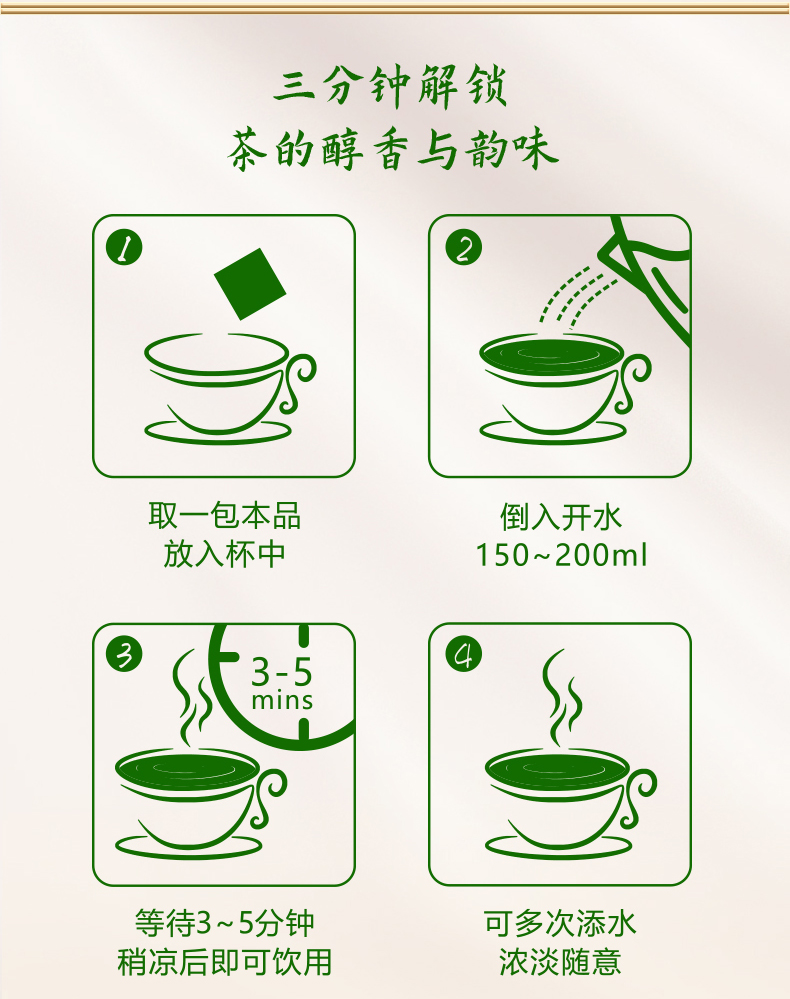 三分钟解锁
茶的醇香与韵味

1

取一包本品
放入杯中

2

倒入开水
150~200ml

3

3-5
mins

等待3~5分钟
稍凉后即可饮用

4

可多次添水
浓淡随意