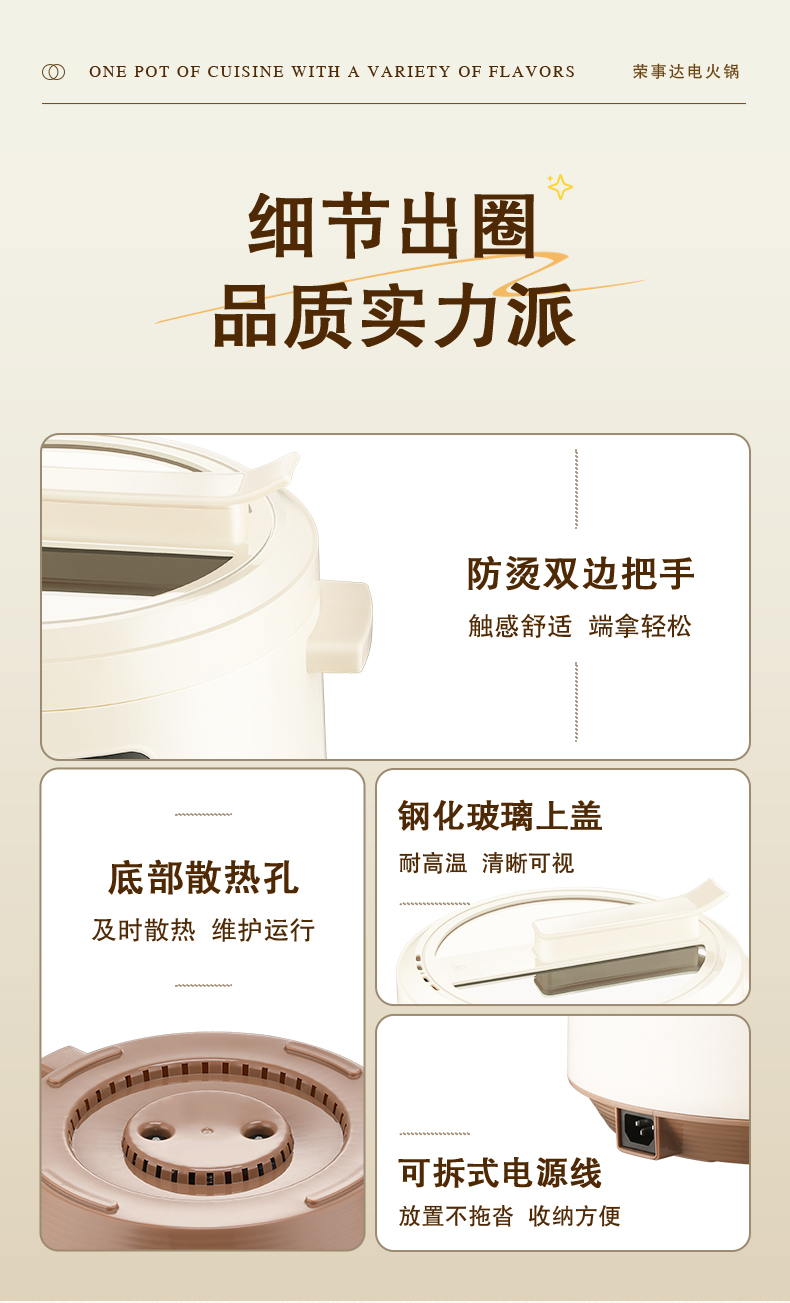 ONE POT OF CUISINE WITH A VARIETY OF FLAVORS

荣事达电火锅

细节出圈
品质实力派

防烫双边把手
触感舒适 端拿轻松

底部散热孔
及时散热 维护运行

钢化玻璃上盖
耐高温 清晰可视

可拆式电源线
放置不拖沓 收纳方便