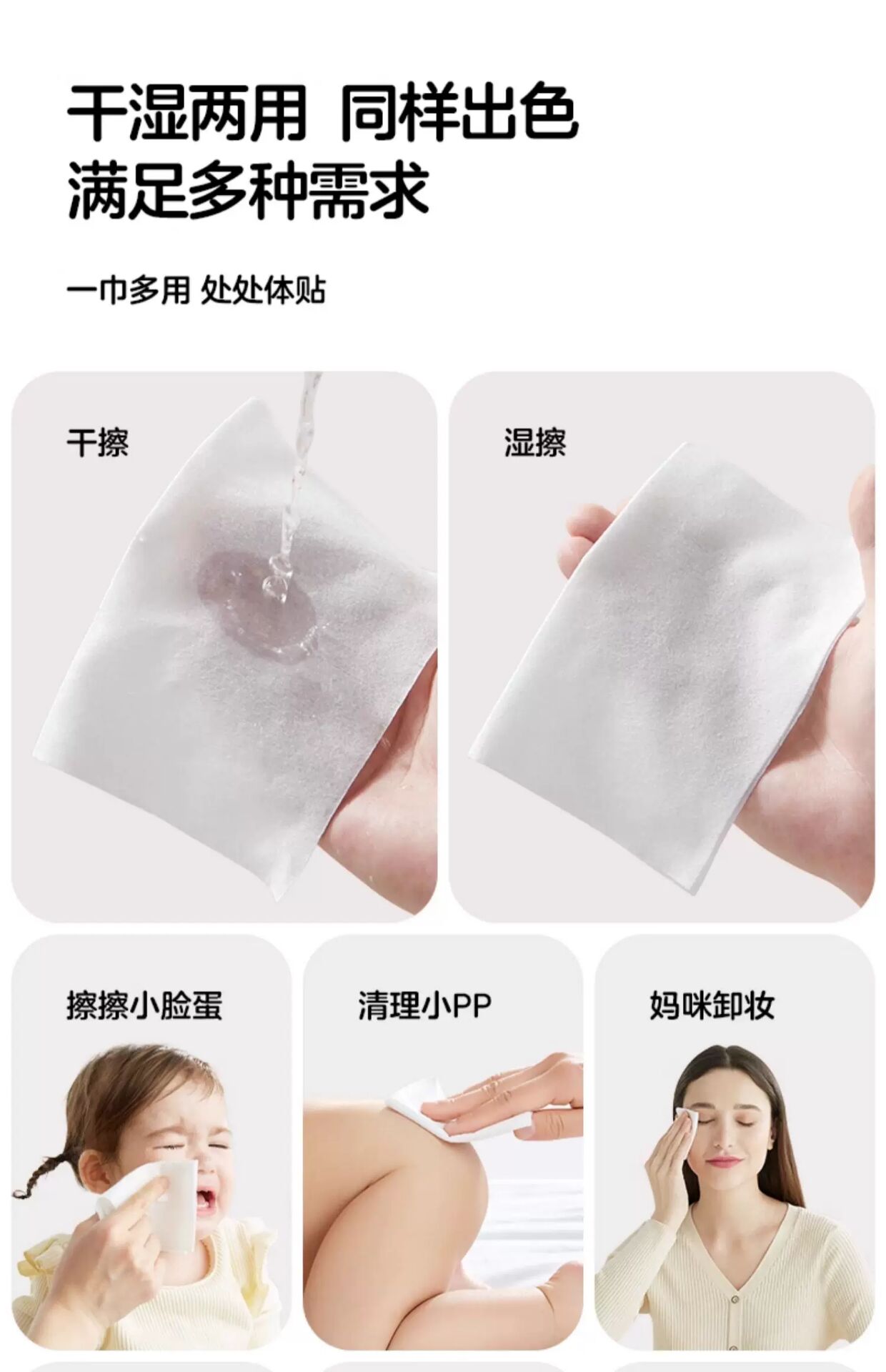 干湿两用 同样出色
满足多种需求

一巾多用 处处体贴

干擦

湿擦

擦擦小脸蛋

清理小PP

妈咪卸妆