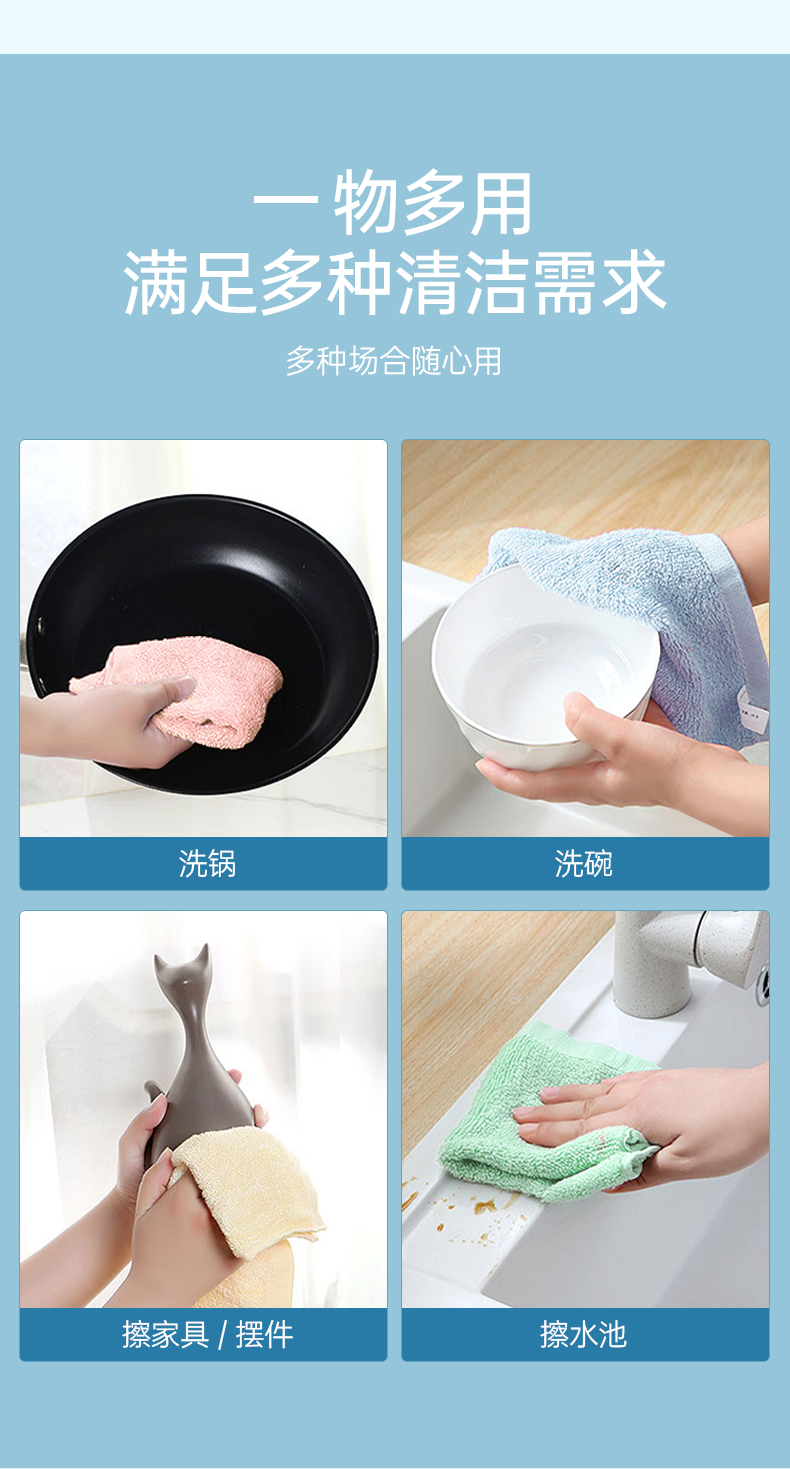 一物多用
满足多种清洁需求

多种场合随心用

洗锅

洗碗

擦家具 / 摆件

擦水池