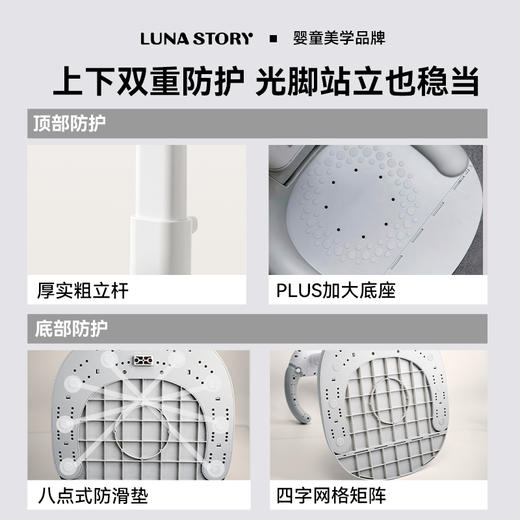 LUNA STORY ▪ 婴童美学品牌

上下双重防护 光脚站立也稳当

顶部防护

厚实粗立杆

PLUS加大底座

底部防护

八点式防滑垫

四字网格矩阵