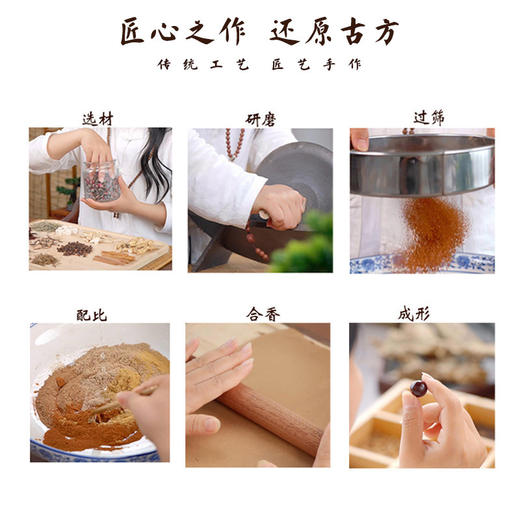 匠心之作 还原古方

传统工艺 匠艺手作

选材

研磨

过筛

配比

合香

成形