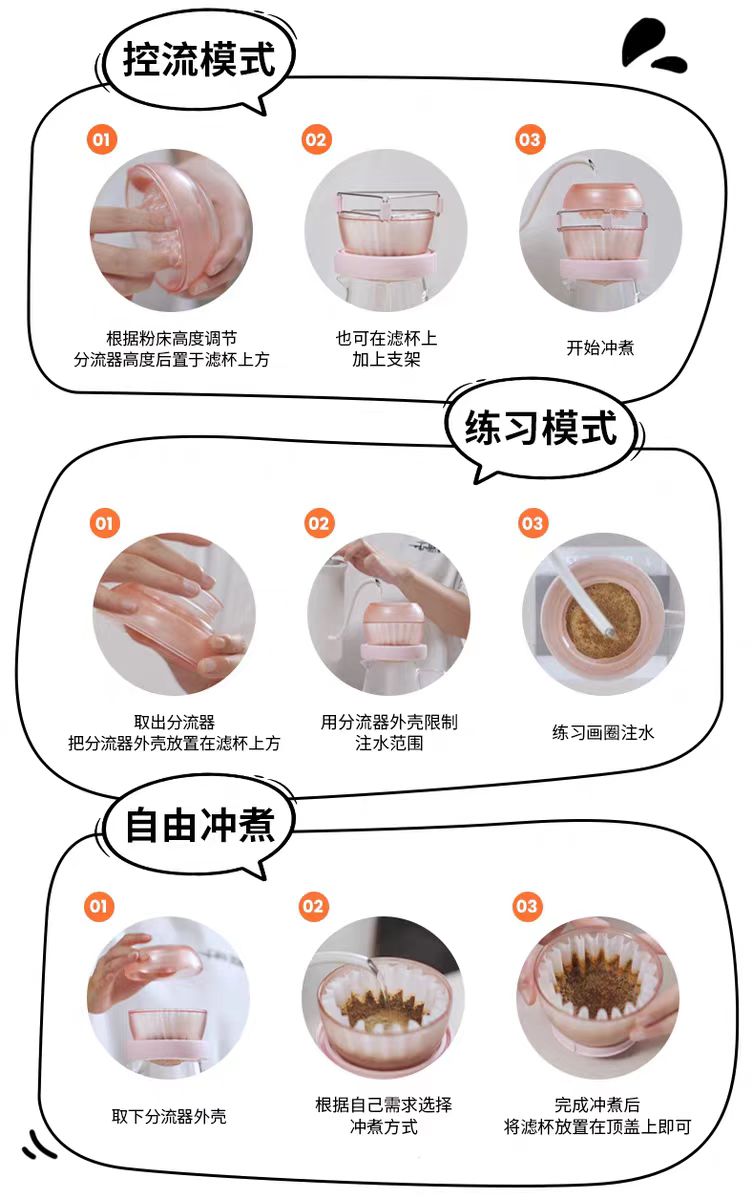 控流模式

01
根据粉床高度调节
分流器高度后置于滤杯上方

02
也可在滤杯上
加上支架

03
开始冲煮

练习模式

01
取出分流器
把分流器外壳放置在滤杯上方

02
用分流器外壳限制
注水范围

03
练习画圈注水

自由冲煮

01
取下分流器外壳

02
根据自己需求选择
冲煮方式

03
完成冲煮后
将滤杯放置在顶盖上即可