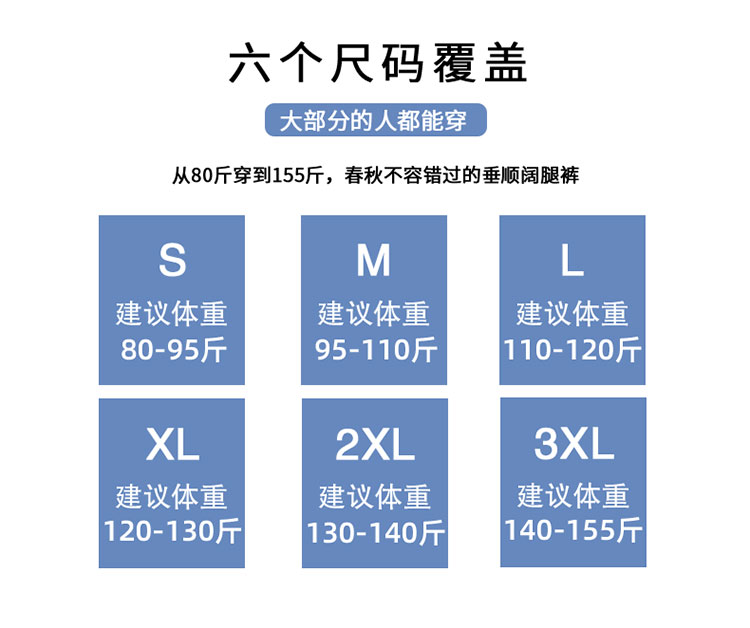 六个尺码覆盖

大部分的人都能穿

从80斤穿到155斤，春秋不容错过的垂顺阔腿裤

S
建议体重
80-95斤

M
建议体重
95-110斤

L
建议体重
110-120斤

XL
建议体重
120-130斤

2XL
建议体重
130-140斤

3XL
建议体重
140-155斤