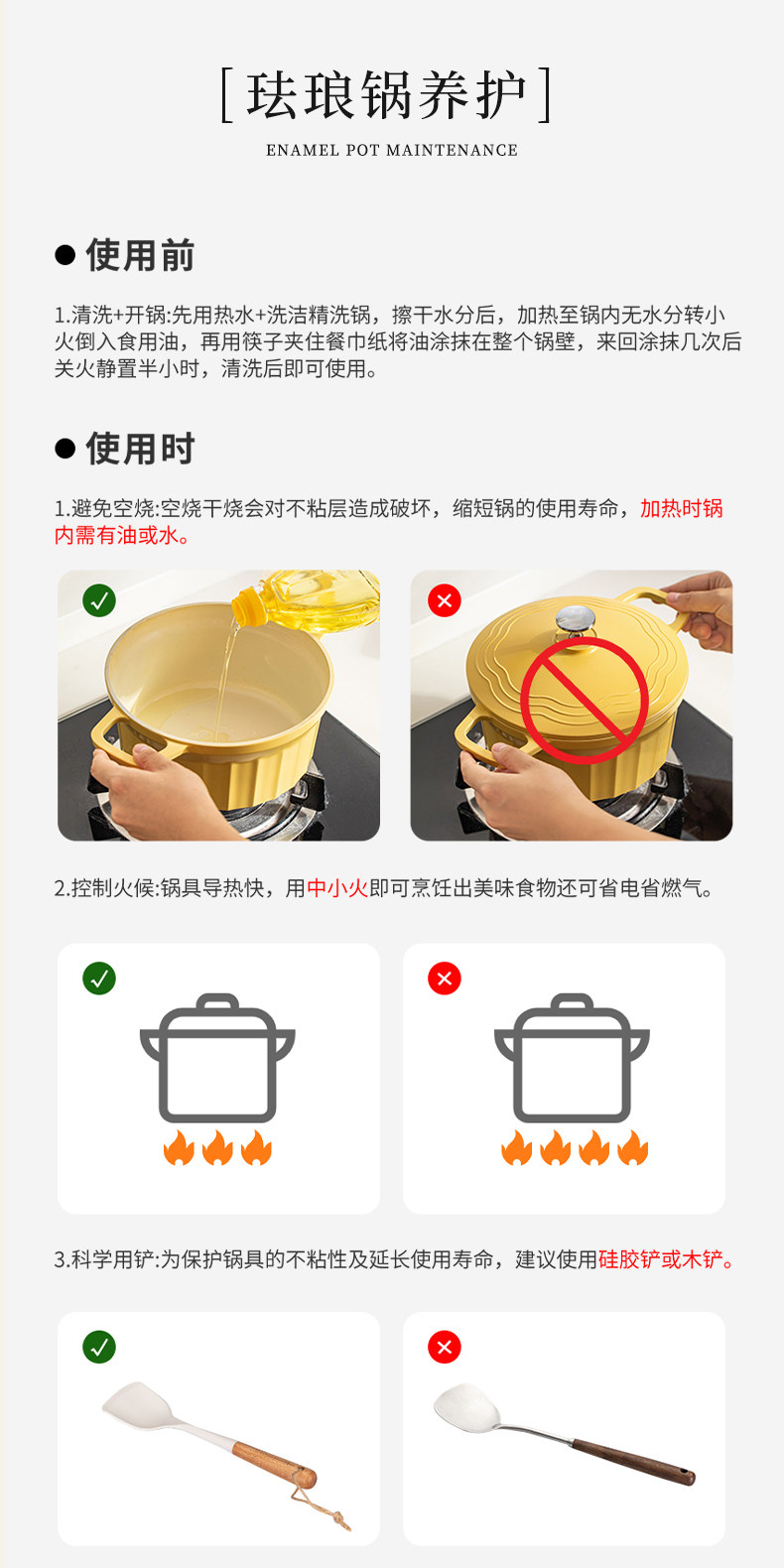 [ 珐琅锅养护 ]

ENAMEL POT MAINTENANCE

● 使用前

1.清洗+开锅:先用热水+洗洁精洗锅，擦干水分后，加热至锅内无水分转小火倒入食用油，再用筷子夹住餐巾纸将油涂抹在整个锅壁，来回涂抹几次后关火静置半小时，清洗后即可使用。

● 使用时

1.避免空烧:空烧干烧会对不粘层造成破坏，缩短锅的使用寿命，加热时锅内需有油或水。

2.控制火候:锅具导热快，用中小火即可烹饪出美味食物还可省电省燃气。

3.科学用铲:为保护锅具的不粘性及延长使用寿命，建议使用硅胶铲或木铲。