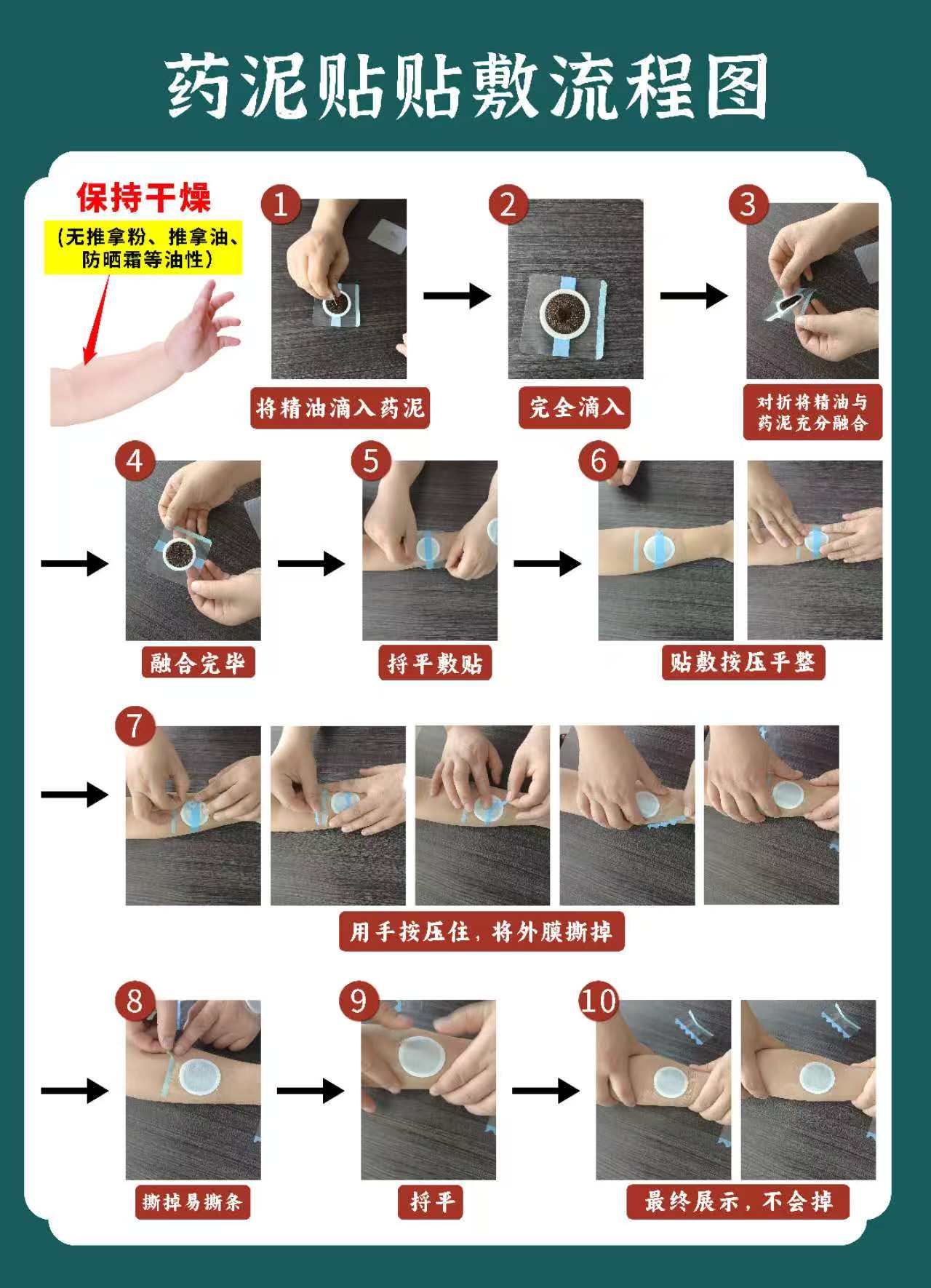 药泥贴贴敷流程图

保持干燥

（无推拿粉、推拿油、防晒霜等油性）

1

将精油滴入药泥

2

完全滴入

3

对折将精油与药泥充分融合

4

融合完毕

5

捋平敷贴

6

贴敷按压平整

7

用手按压住，将外膜撕掉

8

撕掉易撕条

9

捋平

10

最终展示，不会掉