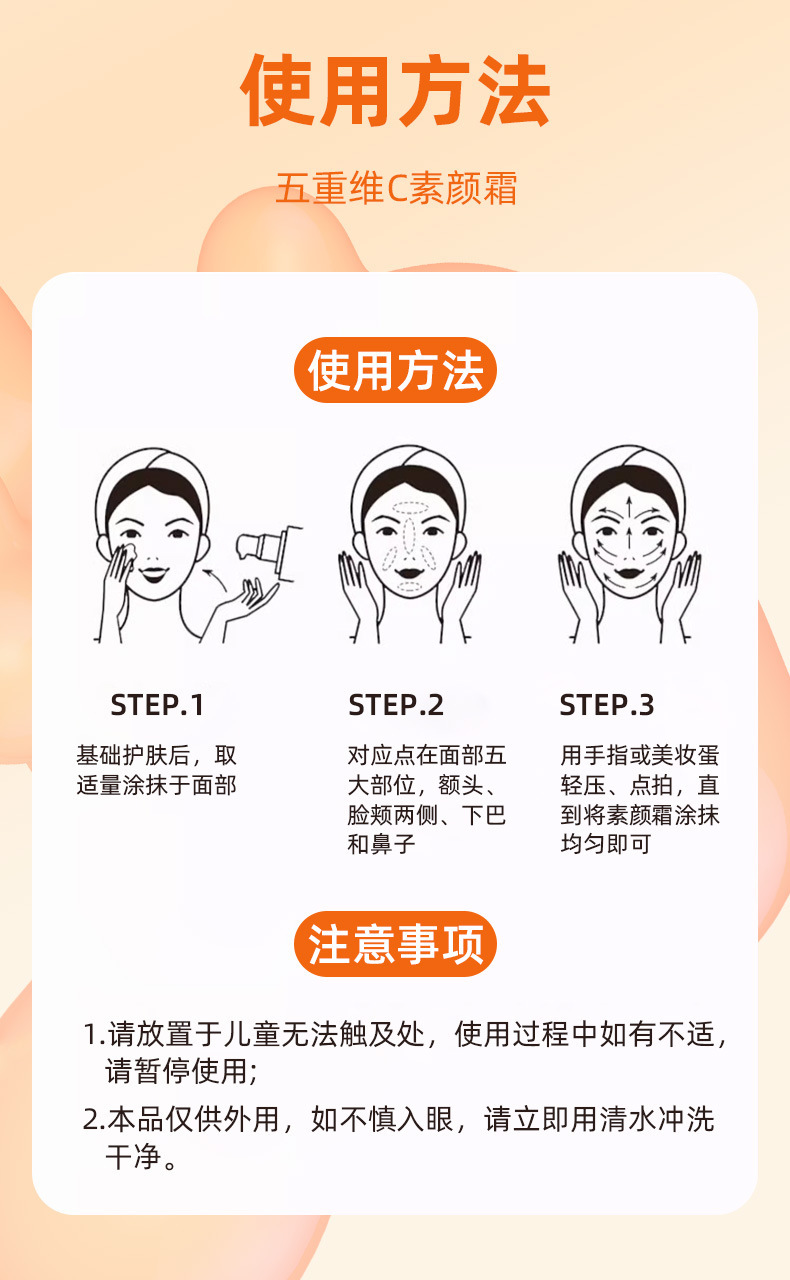 使用方法

五重维C素颜霜

使用方法

STEP.1

基础护肤后，取适量涂抹于面部

STEP.2

对应点在面部五大部位，额头、脸颊两侧、下巴和鼻子

STEP.3

用手指或美妆蛋轻压、点拍，直到将素颜霜涂抹均匀即可

注意事项

1.请放置于儿童无法触及处，使用过程中如有不适，请暂停使用;

2.本品仅供外用，如不慎入眼，请立即用清水冲洗干净。