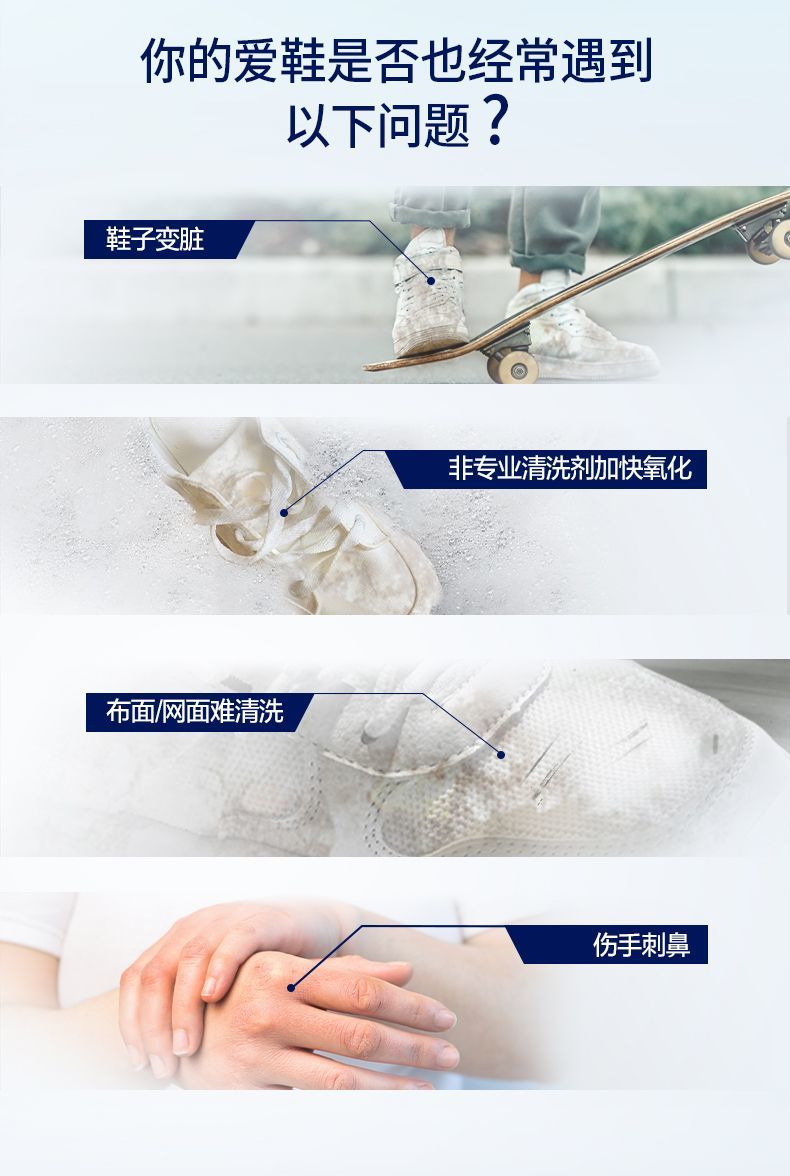 你的爱鞋是否也经常遇到以下问题？

鞋子变脏

非专业清洗剂加快氧化

布面/网面难清洗

伤手刺鼻