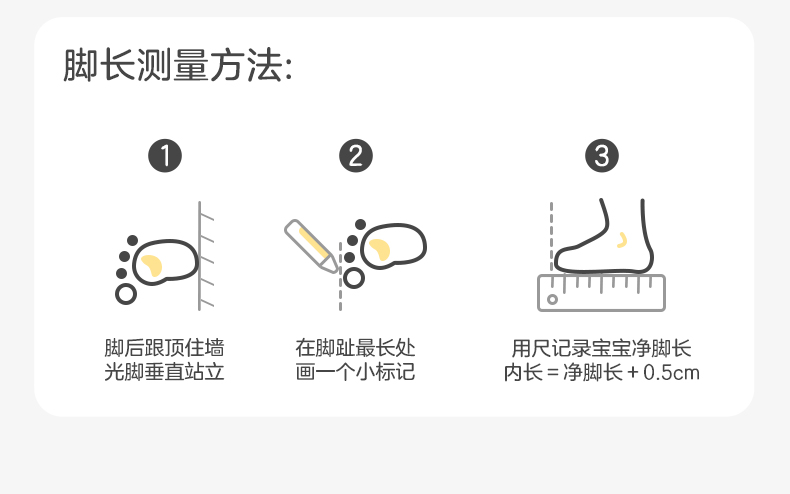 脚长测量方法:

1

脚后跟顶住墙
光脚垂直站立

2

在脚趾最长处
画一个小标记

3

用尺记录宝宝净脚长
内长 = 净脚长 + 0.5cm