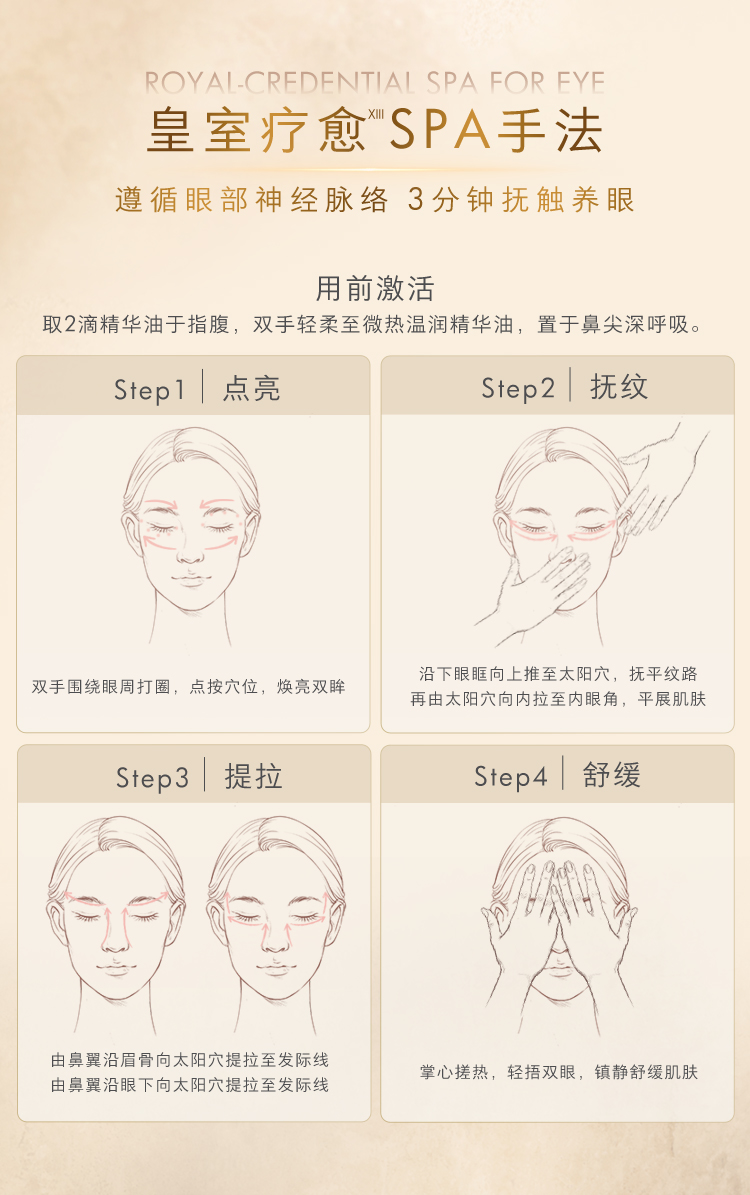 ROYAL-CREDENTIAL SPA FOR EYE

皇室疗愈XIII SPA手法

遵循眼部神经脉络 3分钟抚触养眼

用前激活

取2滴精华油于指腹，双手轻柔至微热温润精华油，置于鼻尖深呼吸。

Step1 | 点亮

双手围绕眼周打圈，点按穴位，焕亮双眸

Step2 | 抚纹

沿下眼眶向上推至太阳穴，抚平纹路
再由太阳穴向内拉至内眼角，平展肌肤

Step3 | 提拉

由鼻翼沿眉骨向太阳穴提拉至发际线
由鼻翼沿眼下向太阳穴提拉至发际线

Step4 | 舒缓

掌心搓热，轻捂双眼，镇静舒缓肌肤