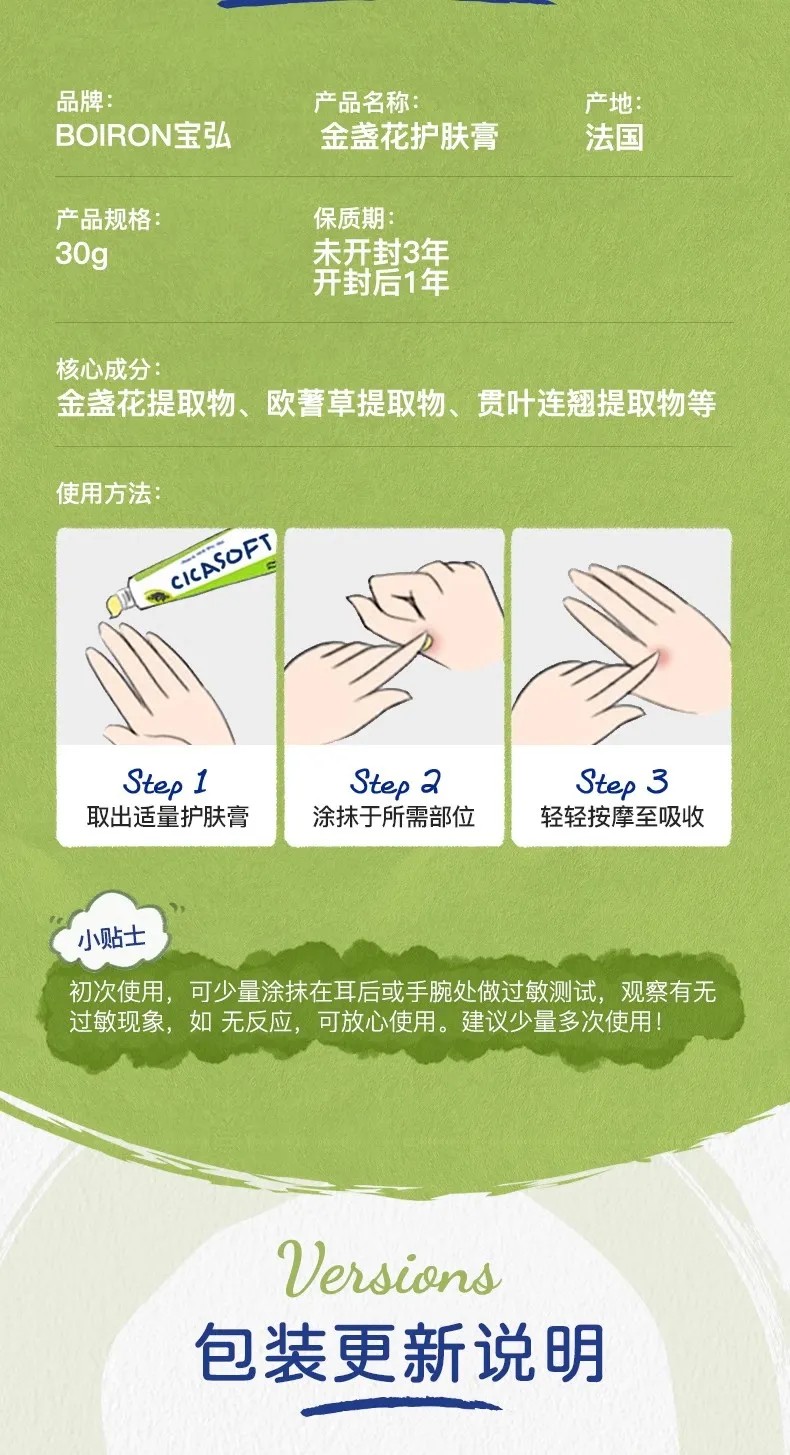 品牌：
BOIRON宝弘

产品名称：
金盏花护肤膏

产地：
法国

产品规格：
30g

保质期：
未开封3年
开封后1年

核心成分：
金盏花提取物、欧蓍草提取物、贯叶连翘提取物等

使用方法：

CICASOFT

Step 1
取出适量护肤膏

Step 2
涂抹于所需部位

Step 3
轻轻按摩至吸收

小贴士
初次使用，可少量涂抹在耳后或手腕处做过敏测试，观察有无过敏现象，如 无反应，可放心使用。建议少量多次使用！

Versions
包装更新说明