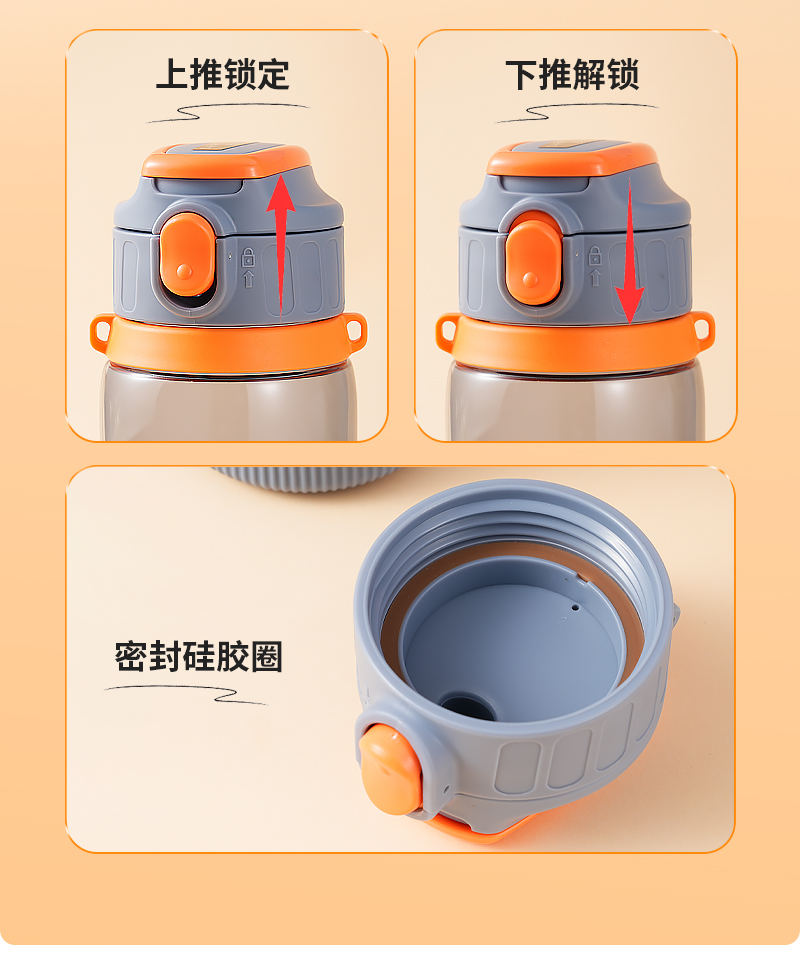 上推锁定

下推解锁

密封硅胶圈