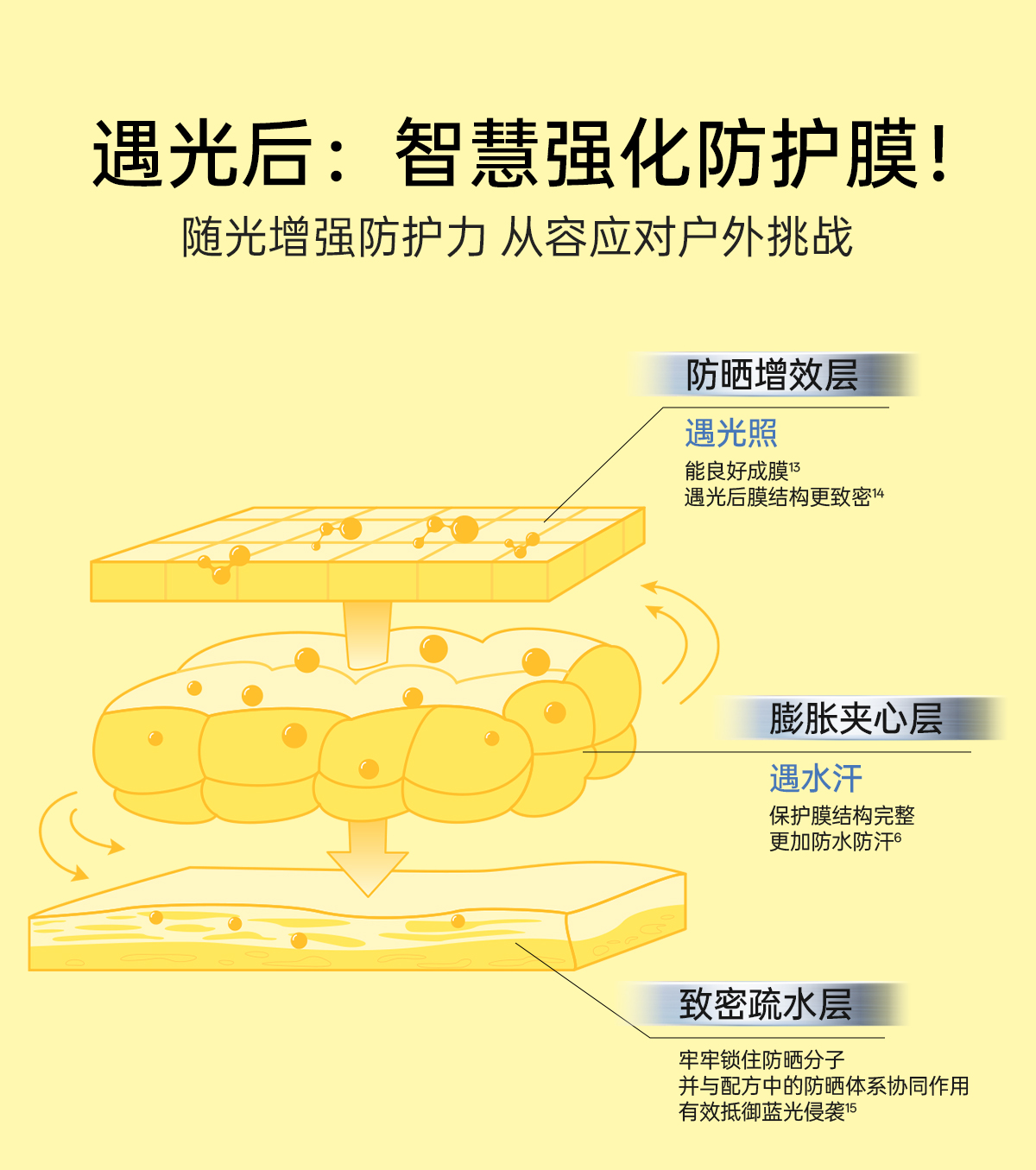 遇光后：智慧强化防护膜！
随光增强防护力 从容应对户外挑战

防晒增效层
遇光照
能良好成膜$^{13}$
遇光后膜结构更致密$^{14}$

膨胀夹心层
遇水汗
保护膜结构完整
更加防水防汗$^{6}$

致密疏水层
牢牢锁住防晒分子
并与配方中的防晒体系协同作用
有效抵御蓝光侵袭$^{15}$