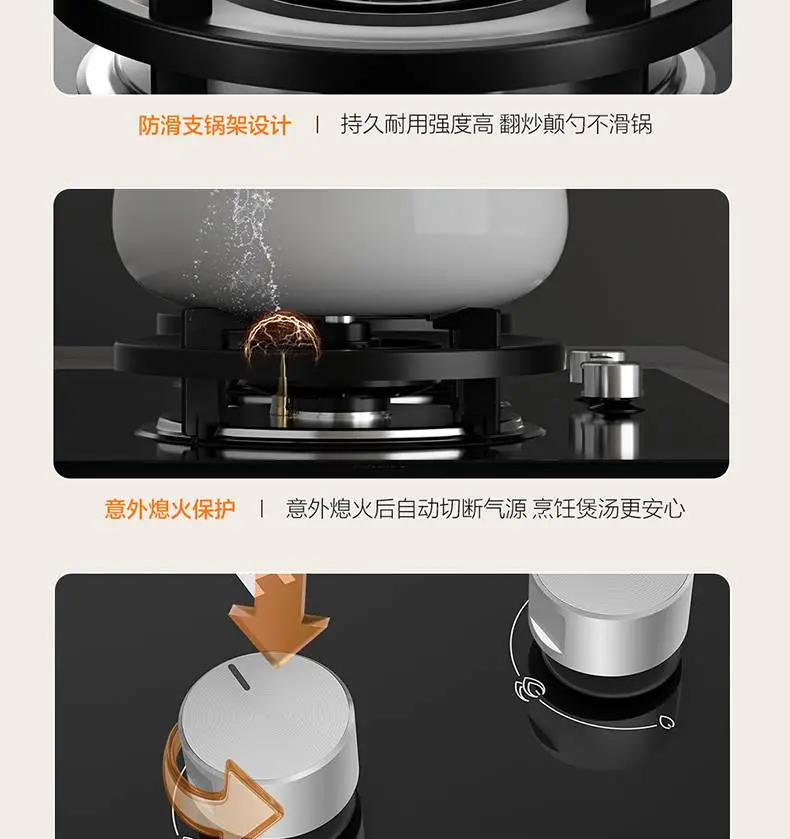 防滑支锅架设计 | 持久耐用强度高 翻炒颠勺不滑锅

意外熄火保护 | 意外熄火后自动切断气源 烹饪煲汤更安心