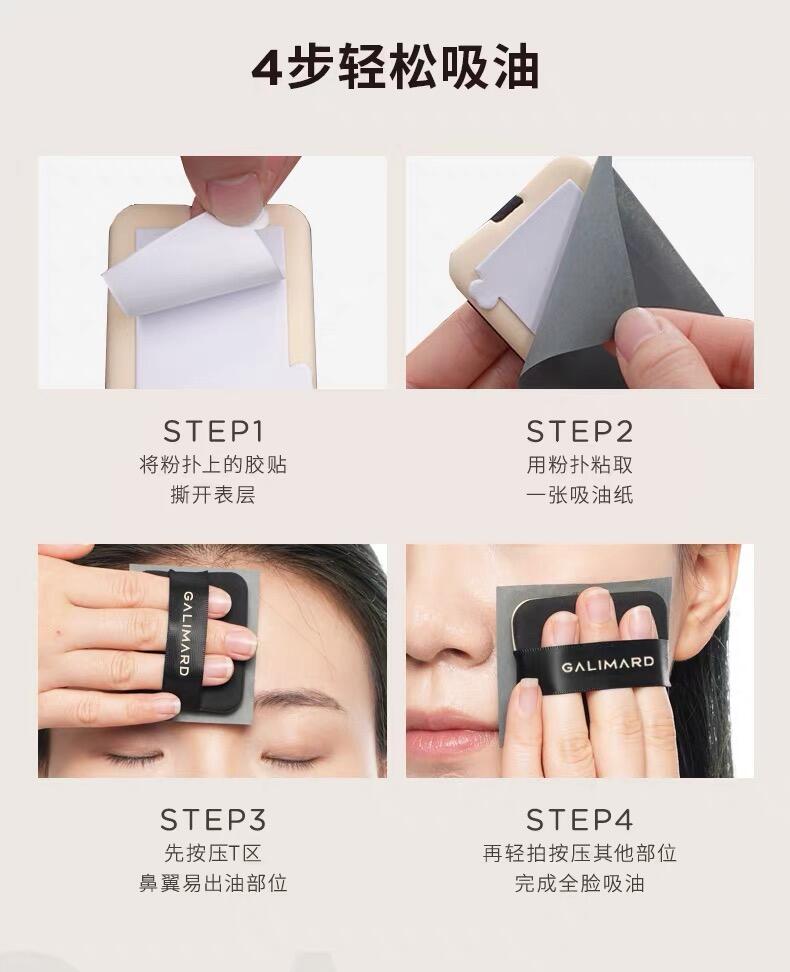 4步轻松吸油

STEP1
将粉扑上的胶贴
撕开表层

STEP2
用粉扑粘取
一张吸油纸

GALIMARD

STEP3
先按压T区
鼻翼易出油部位

GALIMARD

STEP4
再轻拍按压其他部位
完成全脸吸油