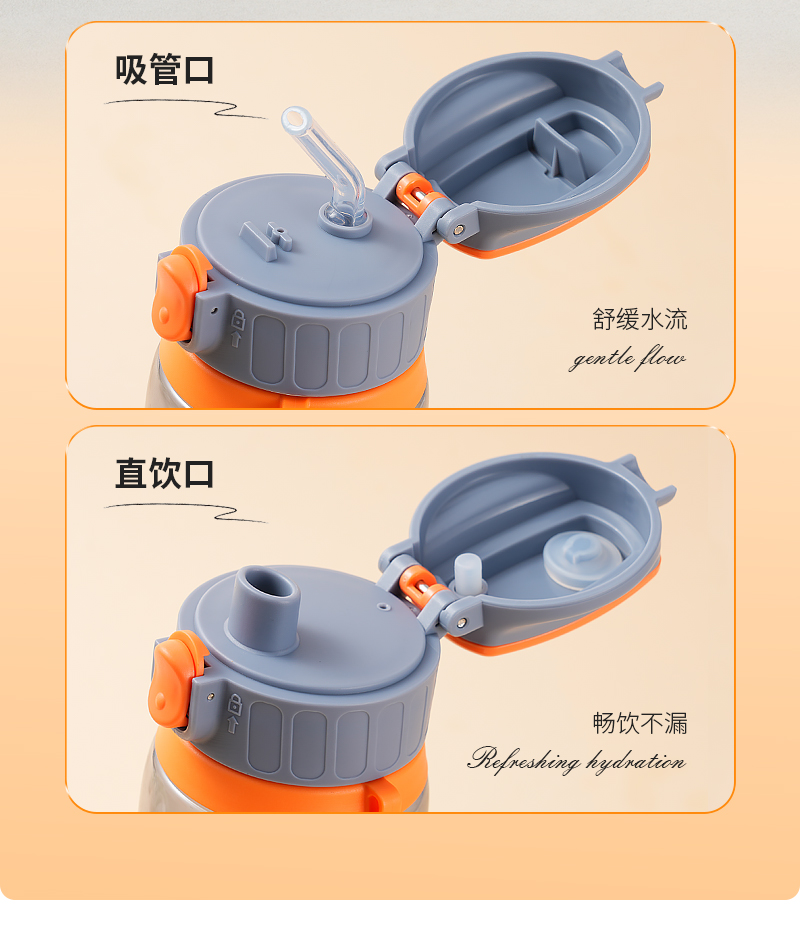 吸管口

舒缓水流
gentle flow

直饮口

畅饮不漏
Refreshing hydration