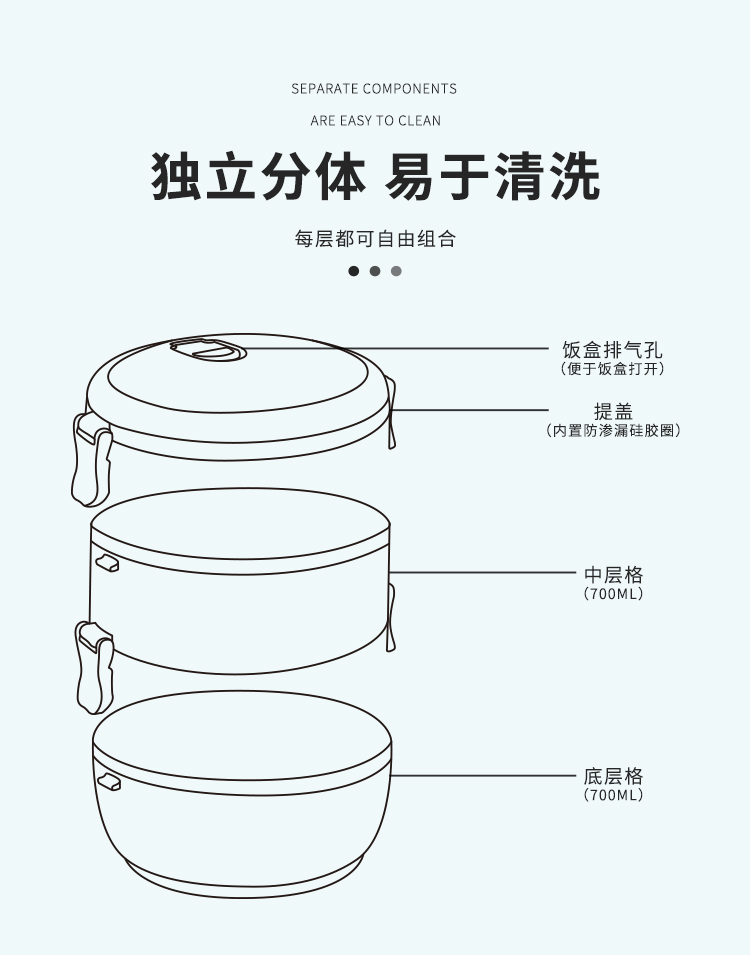 SEPARATE COMPONENTS
ARE EASY TO CLEAN

独立分体 易于清洗

每层都可自由组合

饭盒排气孔
（便于饭盒打开）

提盖
（内置防渗漏硅胶圈）

中层格
（700ML）

底层格
（700ML）