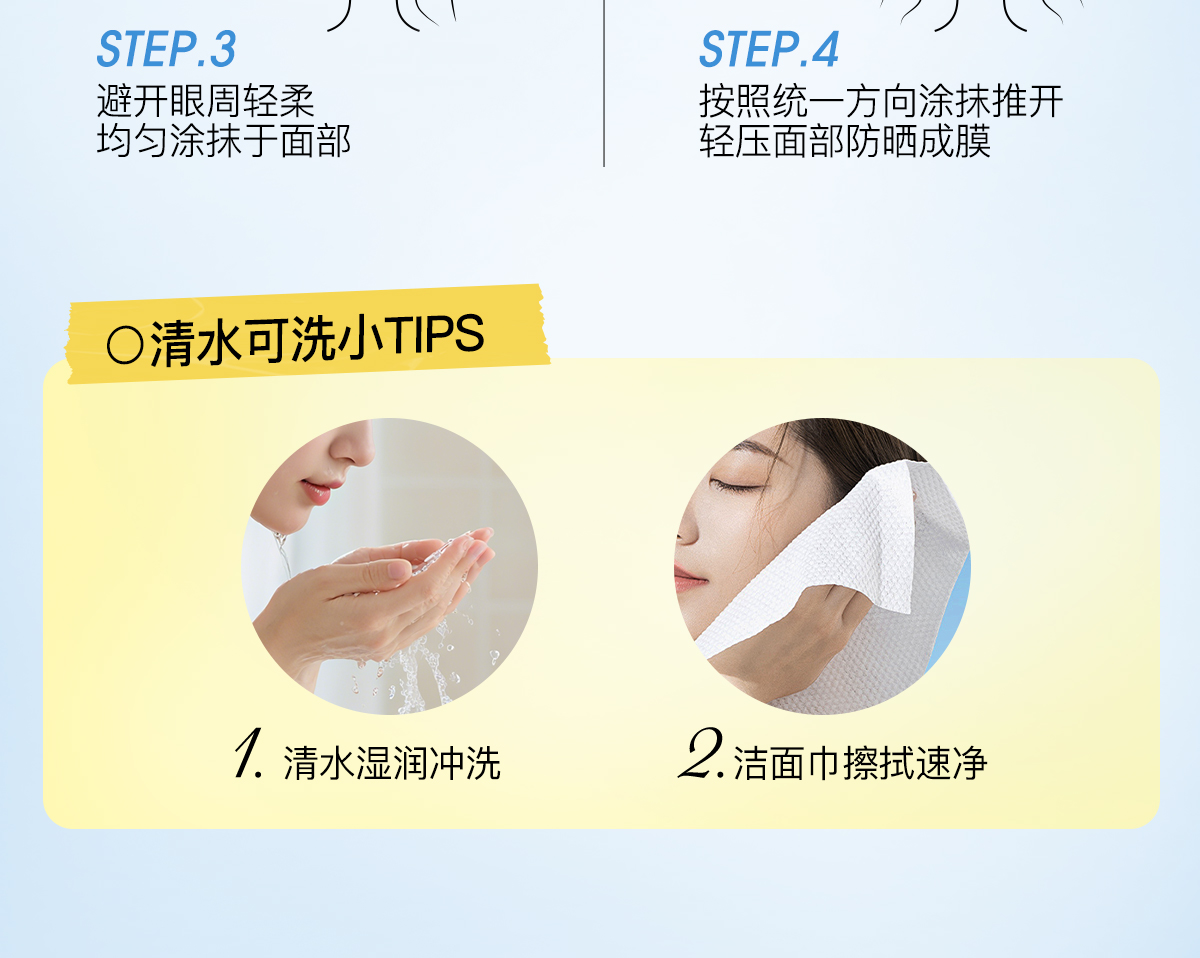 STEP.3
避开眼周轻柔
均匀涂抹于面部

STEP.4
按照统一方向涂抹推开
轻压面部防晒成膜

○清水可洗小TIPS

1. 清水湿润冲洗

2. 洁面巾擦拭速净