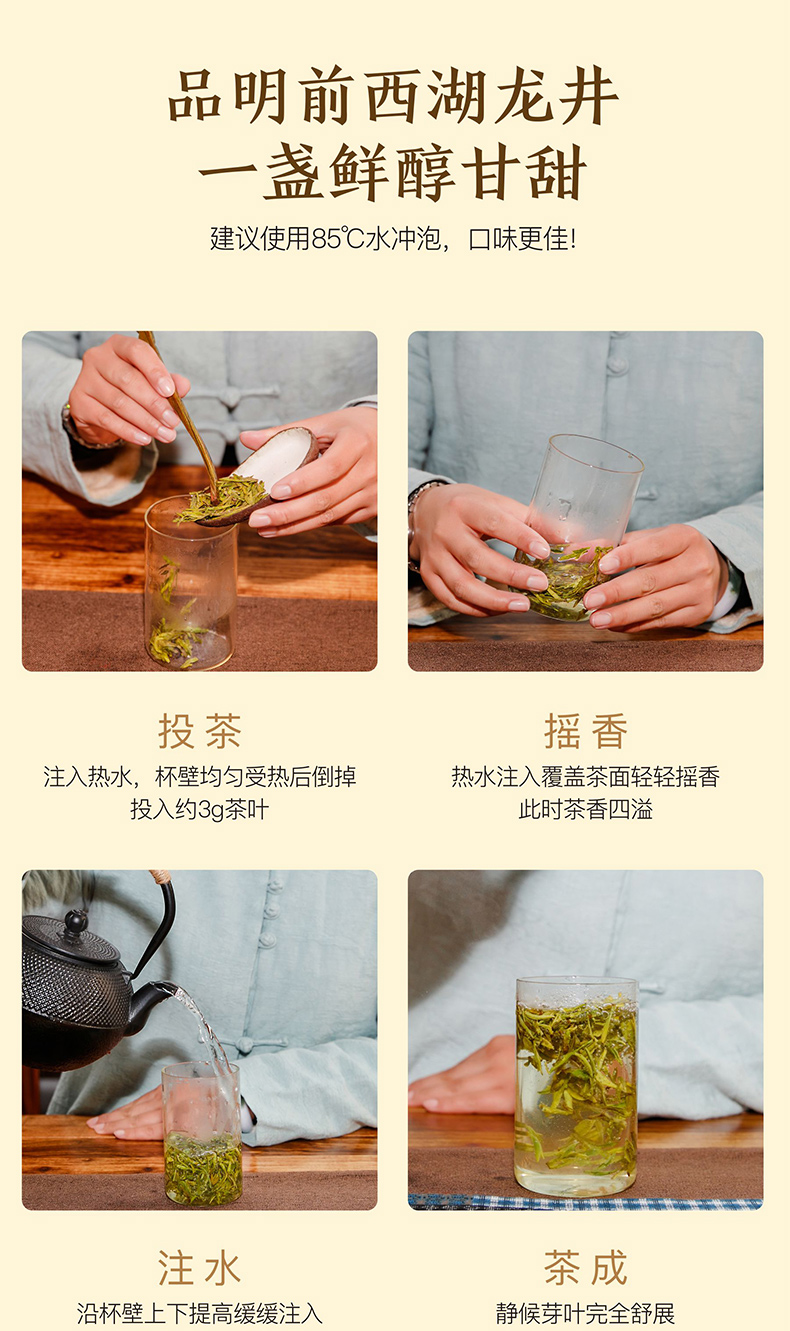 品明前西湖龙井
一盏鲜醇甘甜

建议使用85℃水冲泡，口味更佳!

投茶

注入热水，杯壁均匀受热后倒掉
投入约3g茶叶

摇香

热水注入覆盖茶面轻轻摇香
此时茶香四溢

注水

沿杯壁上下提高缓缓注入

茶成

静候芽叶完全舒展