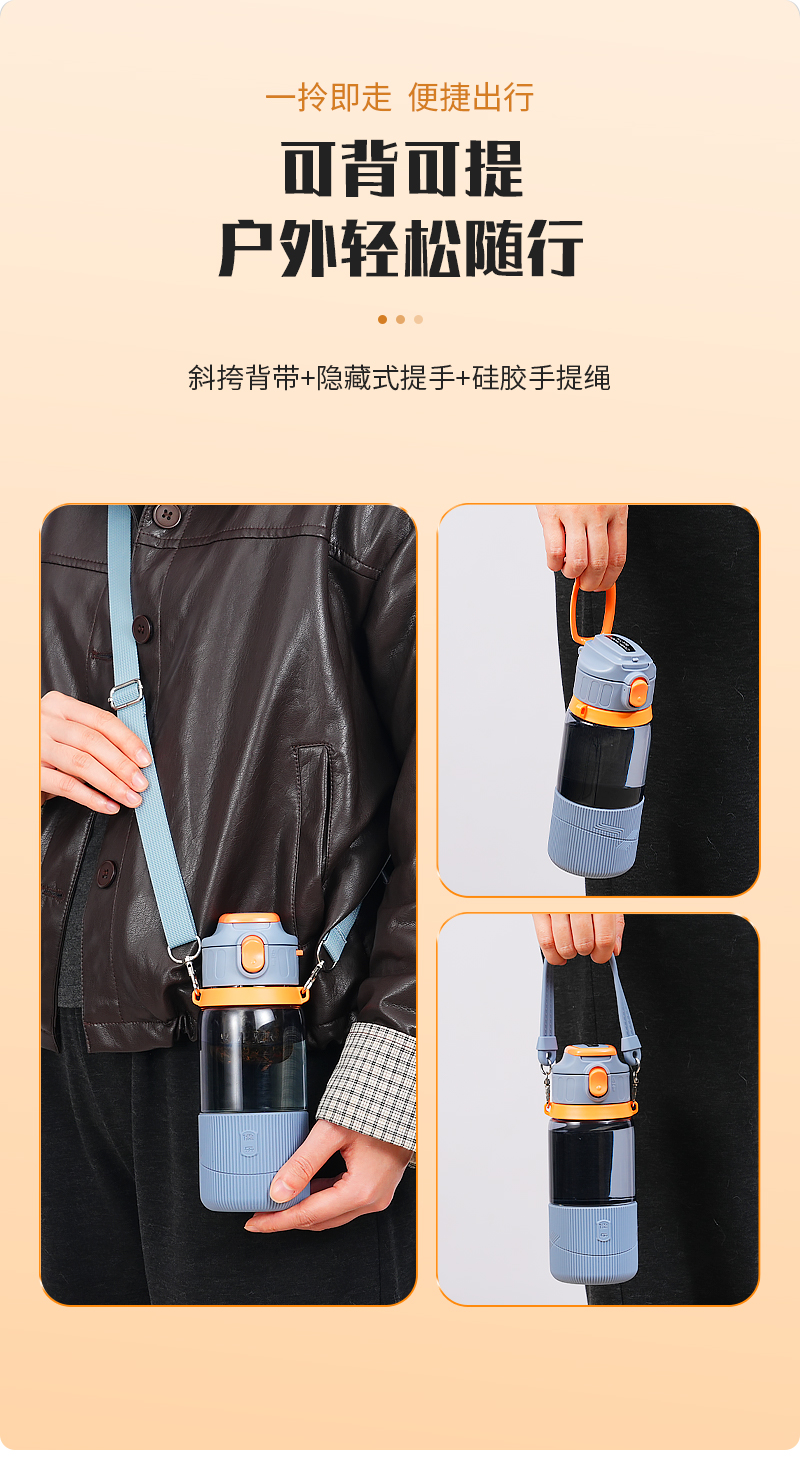 一拎即走 便捷出行

可背可提
户外轻松随行

斜挎背带+隐藏式提手+硅胶手提绳