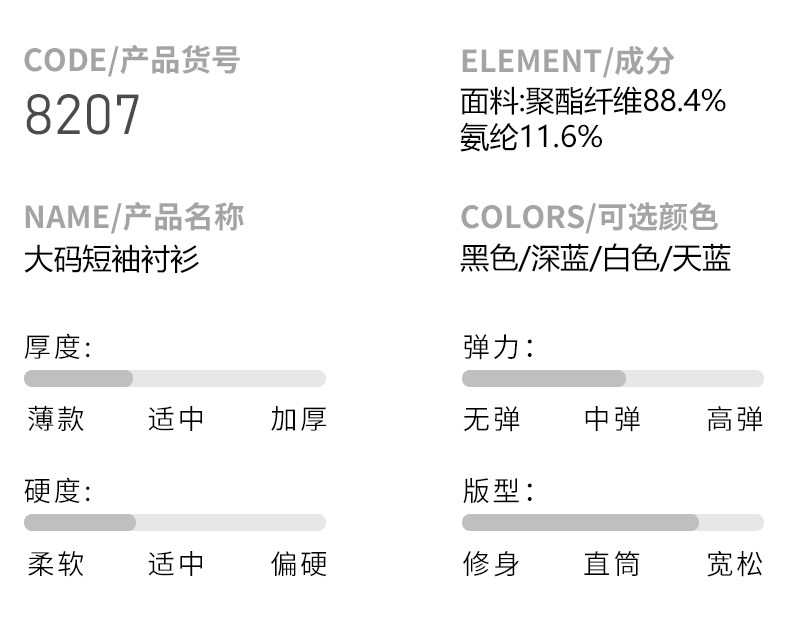 CODE/产品货号
8207

NAME/产品名称
大码短袖衬衫

厚度:
薄款 适中 加厚

硬度:
柔软 适中 偏硬

ELEMENT/成分
面料:聚酯纤维88.4%
氨纶11.6%

COLORS/可选颜色
黑色/深蓝/白色/天蓝

弹力:
无弹 中弹 高弹

版型:
修身 直筒 宽松