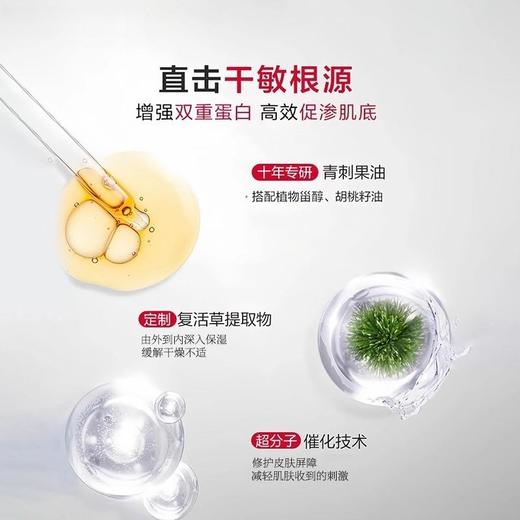 直击干敏根源

增强双重蛋白 高效促渗肌底

十年专研 青刺果油

· 搭配植物甾醇、胡桃籽油

定制 复活草提取物

由外到内深入保湿
缓解干燥不适

超分子 催化技术

修护皮肤屏障
减轻肌肤收到的刺激