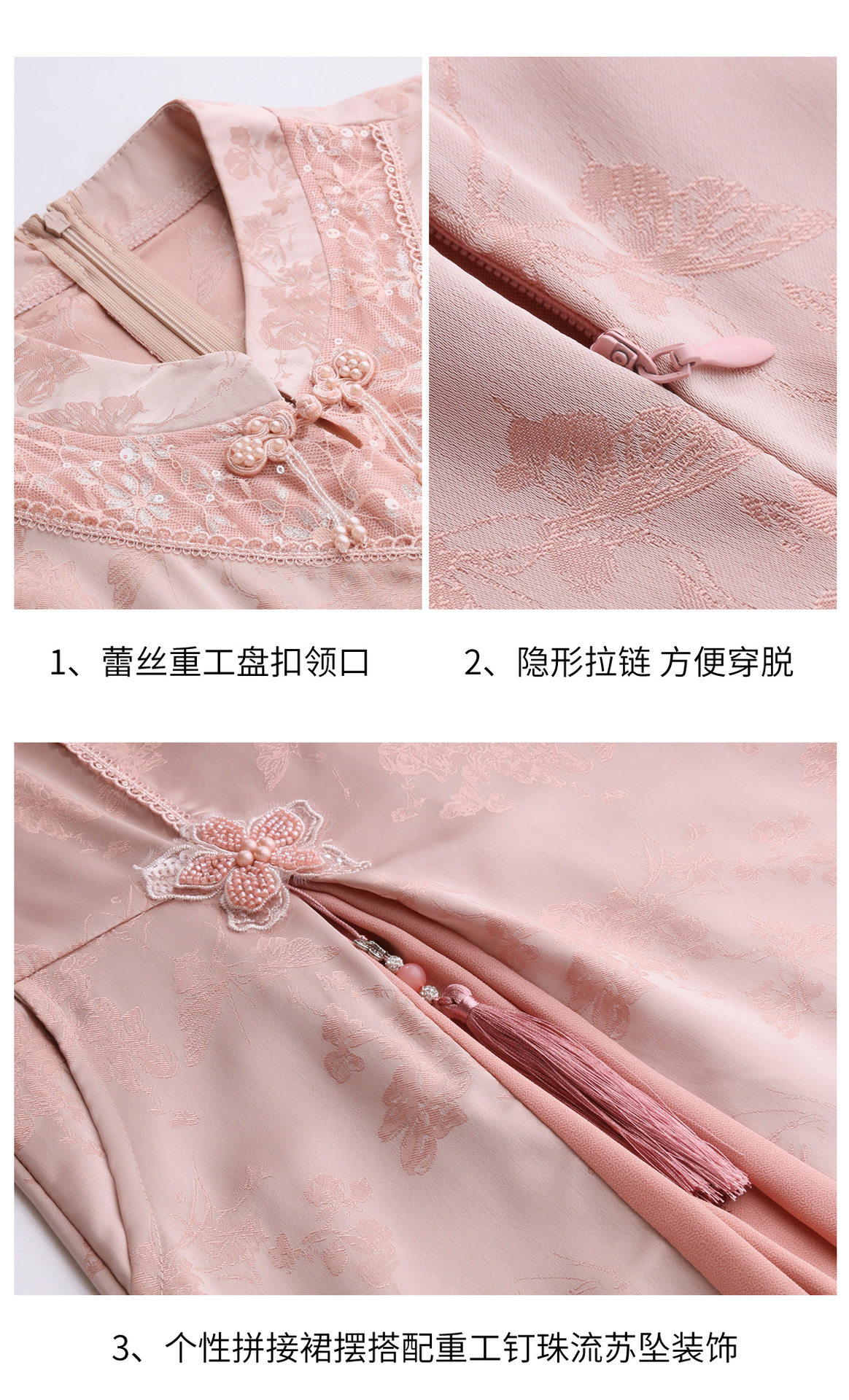 1、蕾丝重工盘扣领口

2、隐形拉链 方便穿脱

3、个性拼接裙摆搭配重工钉珠流苏坠装饰